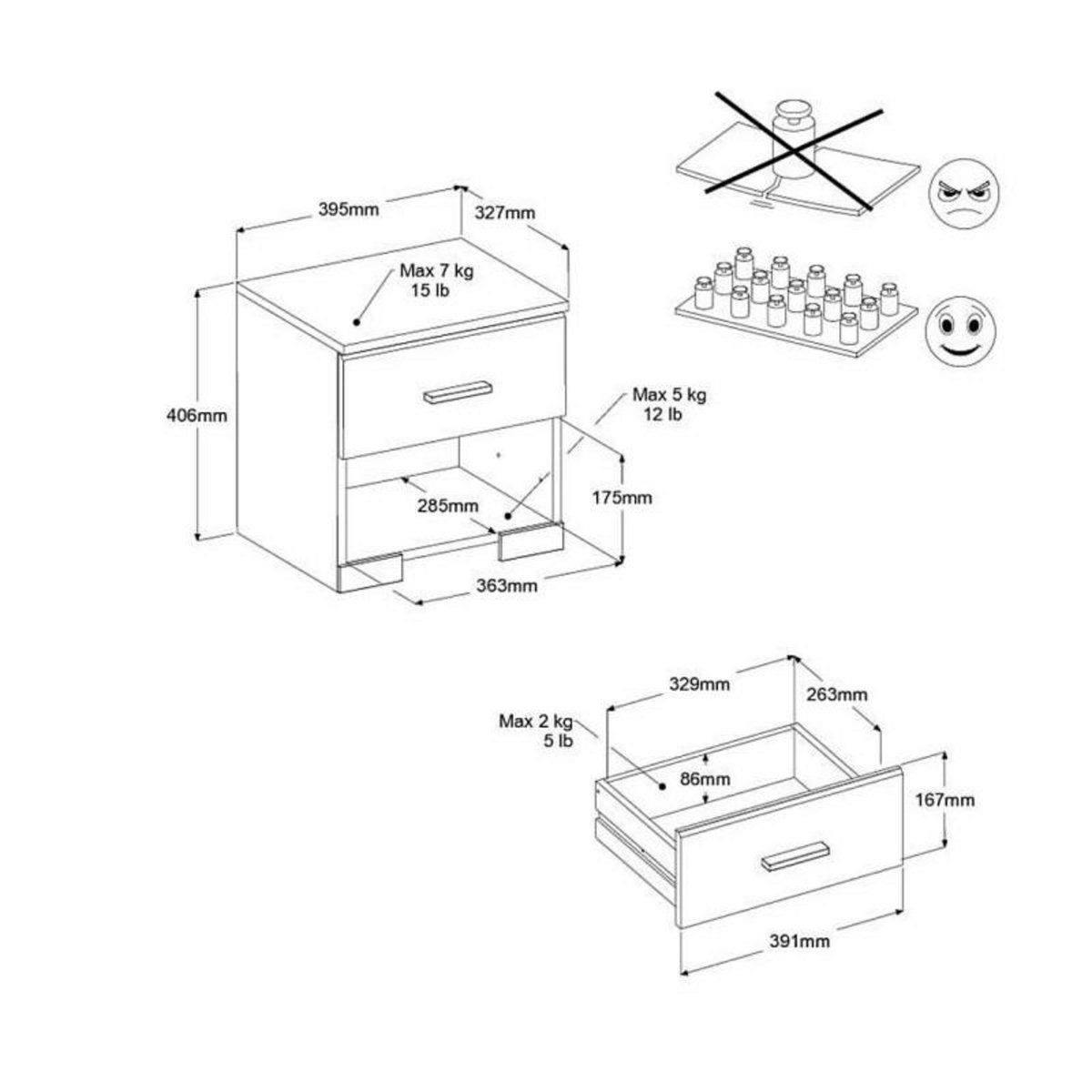 395mm
327mm
Max 7 kg
15 lb
406mm
Max 5 kg
12 lb
285mm
175mm
363mm

329mm
263mm
Max 2 kg
5 lb
86mm
167mm
391mm