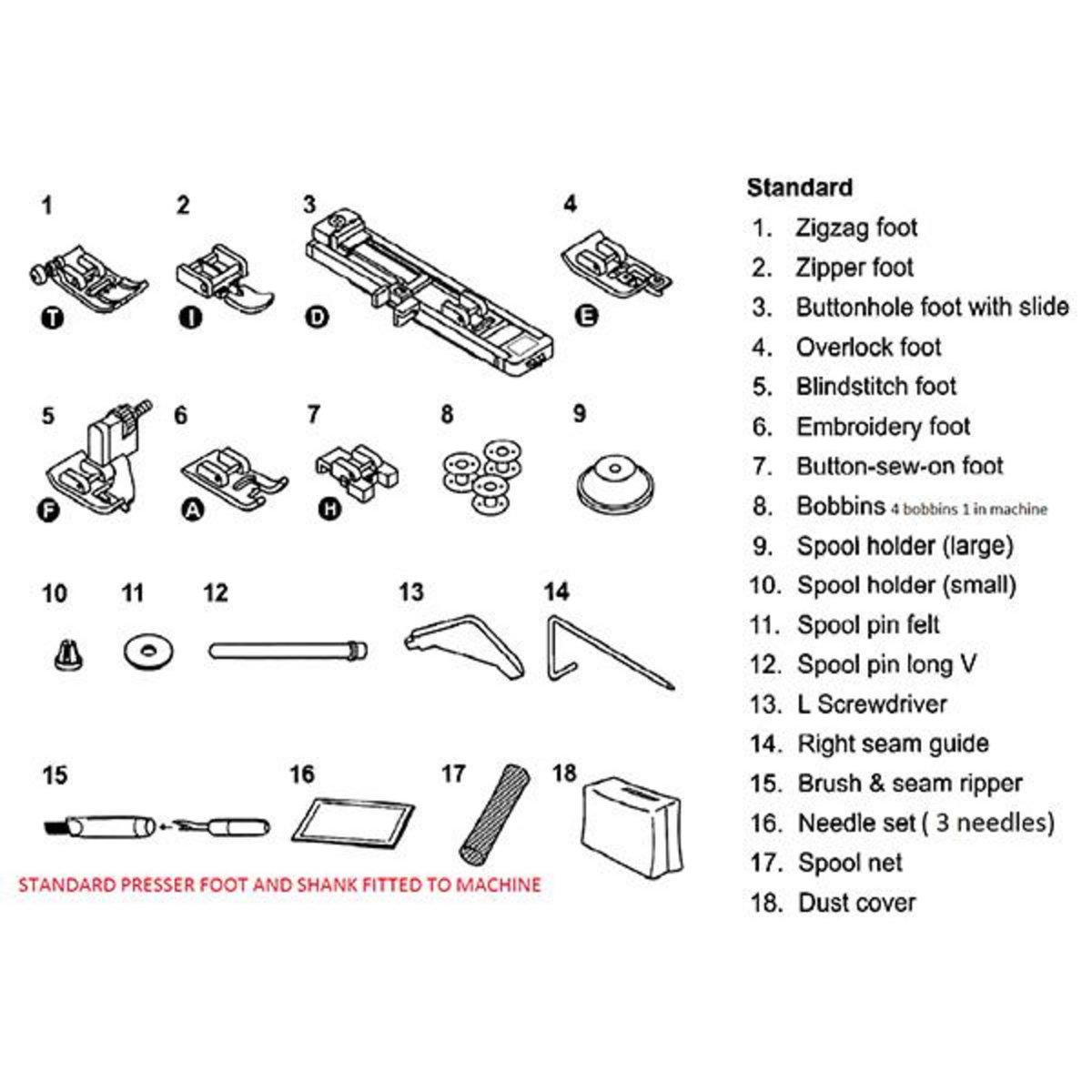 1
T
2
I
3
D
4
E
5
F
6
A
7
H
8
9
10
11
12
13
14
15
16
17
18

STANDARD PRESSER FOOT AND SHANK FITTED TO MACHINE

Standard
1. Zigzag foot
2. Zipper foot
3. Buttonhole foot with slide
4. Overlock foot
5. Blindstitch foot
6. Embroidery foot
7. Button-sew-on foot
8. Bobbins 4 bobbins 1 in machine
9. Spool holder (large)
10. Spool holder (small)
11. Spool pin felt
12. Spool pin long V
13. L Screwdriver
14. Right seam guide
15. Brush & seam ripper
16. Needle set ( 3 needles)
17. Spool net
18. Dust cover