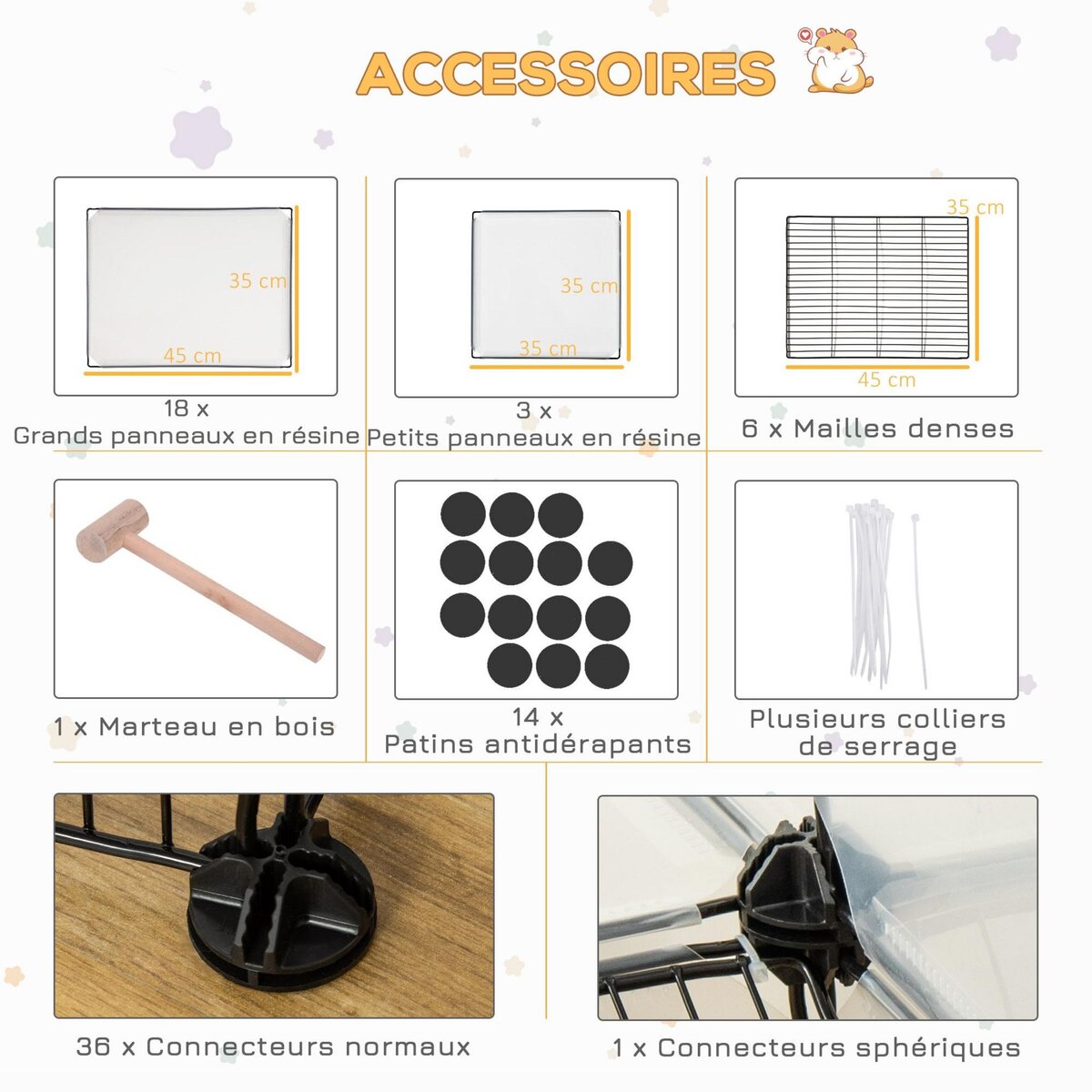 ACCESSOIRES

35 cm
45 cm
18 x
Grands panneaux en résine

35 cm
35 cm
3 x
Petits panneaux en résine

35 cm
45 cm
6 x Mailles denses

1 x Marteau en bois

14 x
Patins antidérapants

Plusieurs colliers de serrage

36 x Connecteurs normaux

1 x Connecteurs sphériques