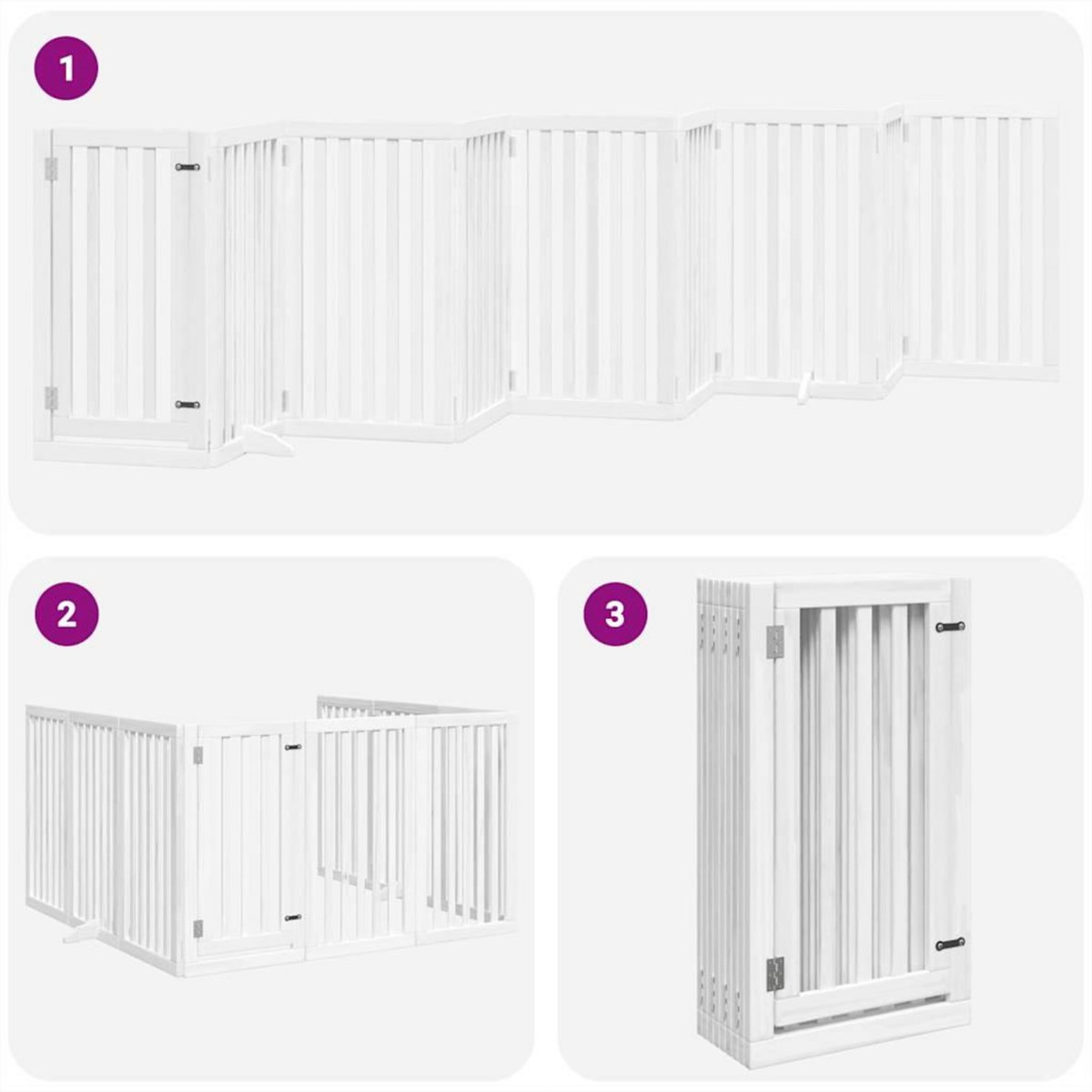 1

2

3