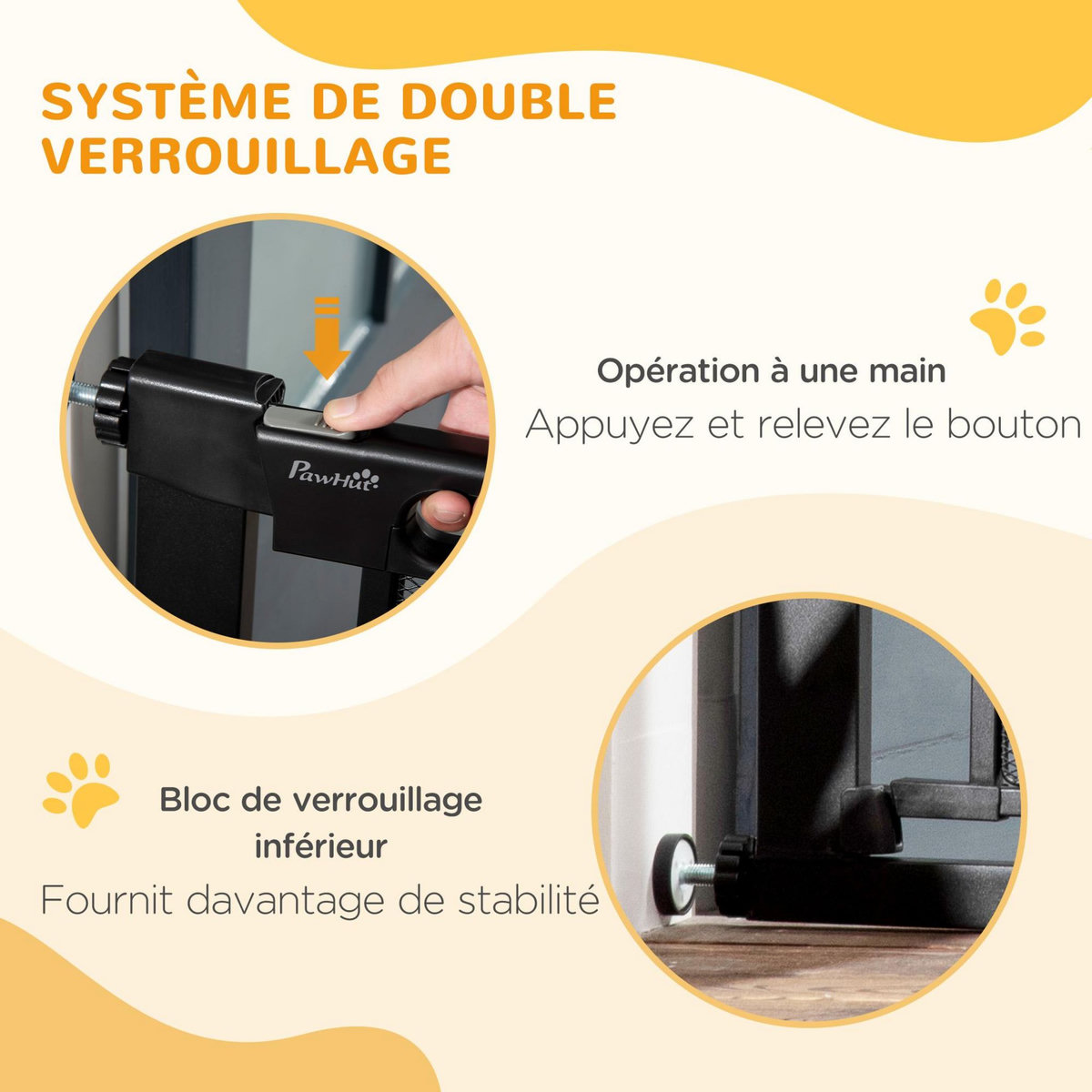 SYSTÈME DE DOUBLE VERROUILLAGE

PawHut

Opération à une main
Appuyez et relevez le bouton

Bloc de verrouillage inférieur
Fournit davantage de stabilité