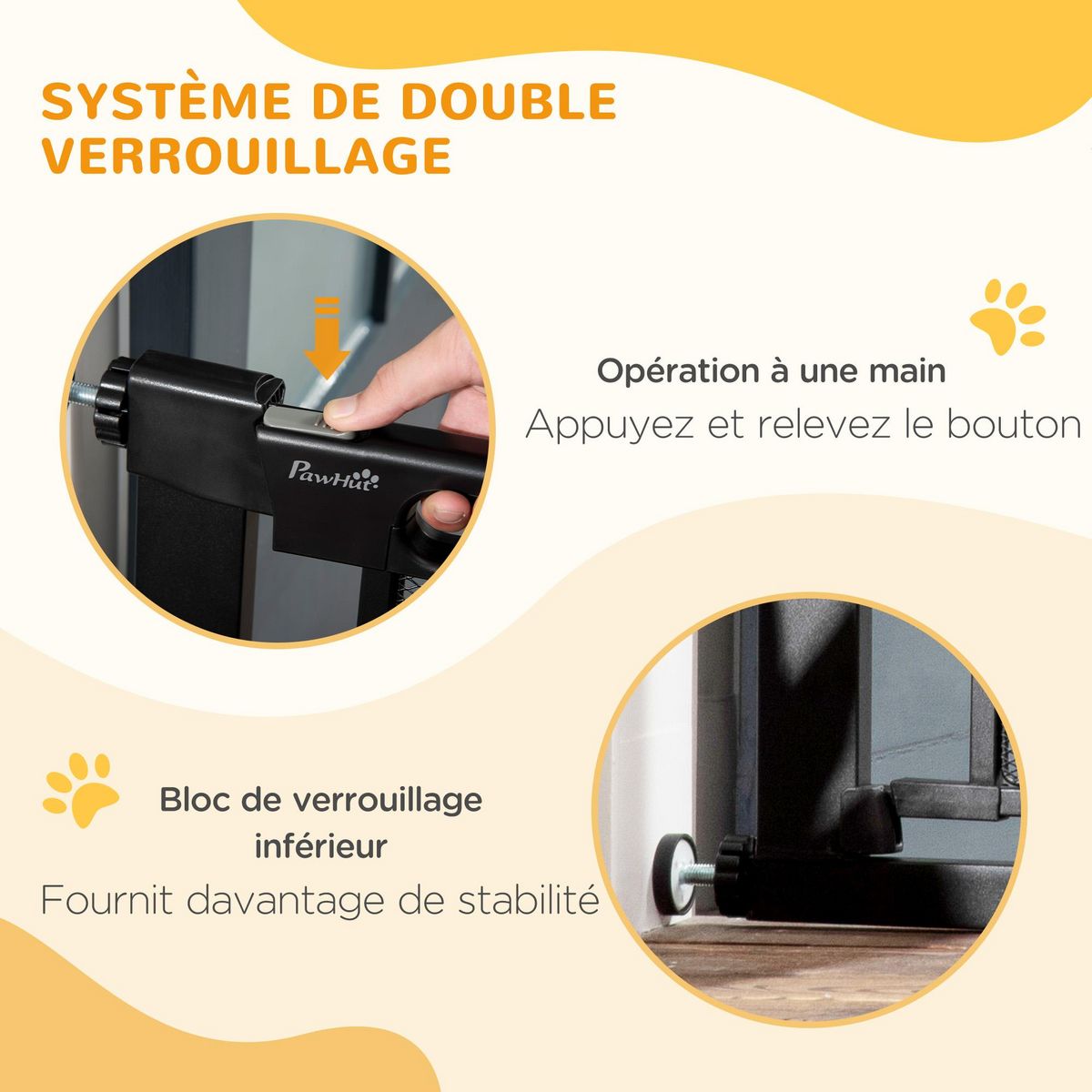 SYSTÈME DE DOUBLE VERROUILLAGE

PawHut

Opération à une main
Appuyez et relevez le bouton

Bloc de verrouillage inférieur
Fournit davantage de stabilité