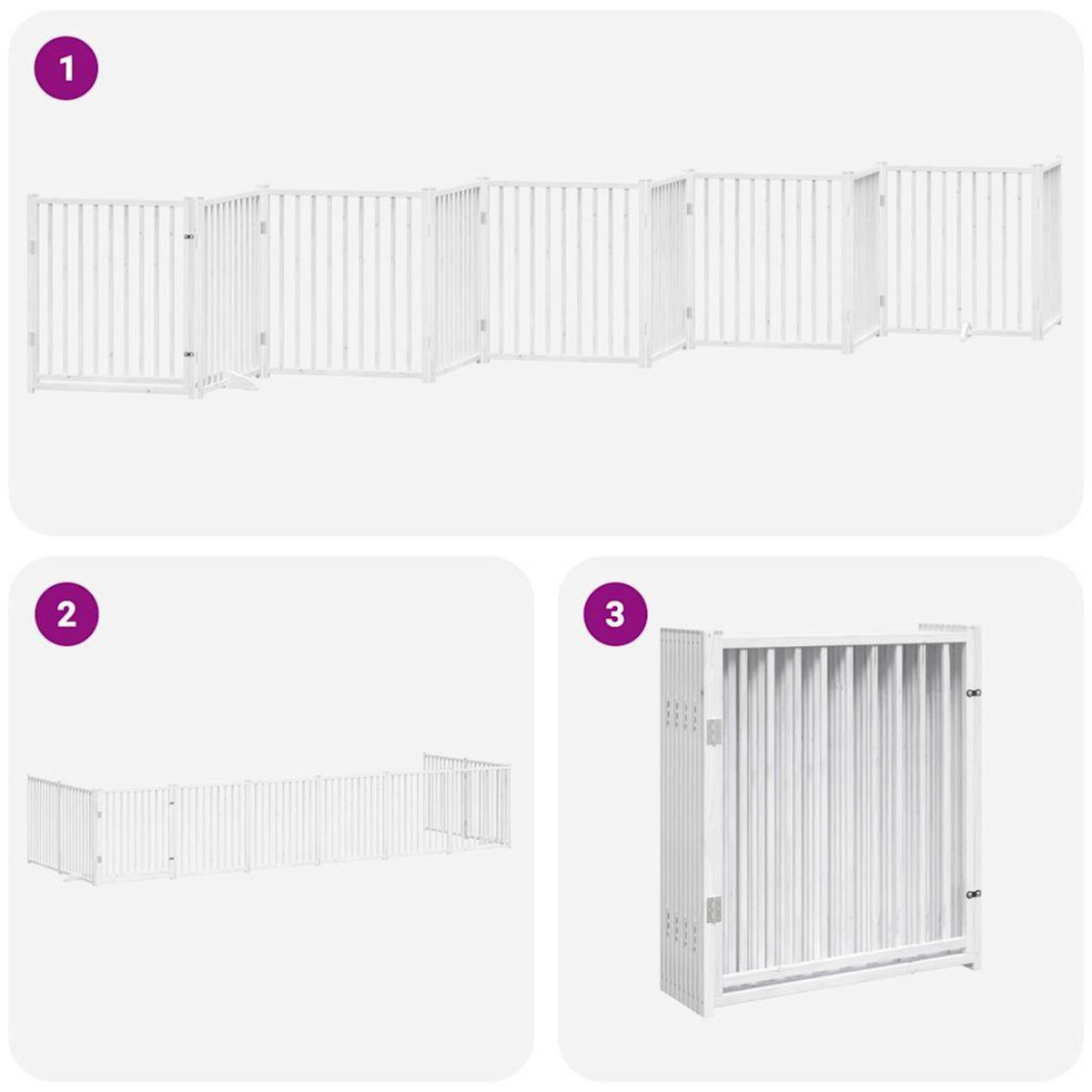 1

2

3