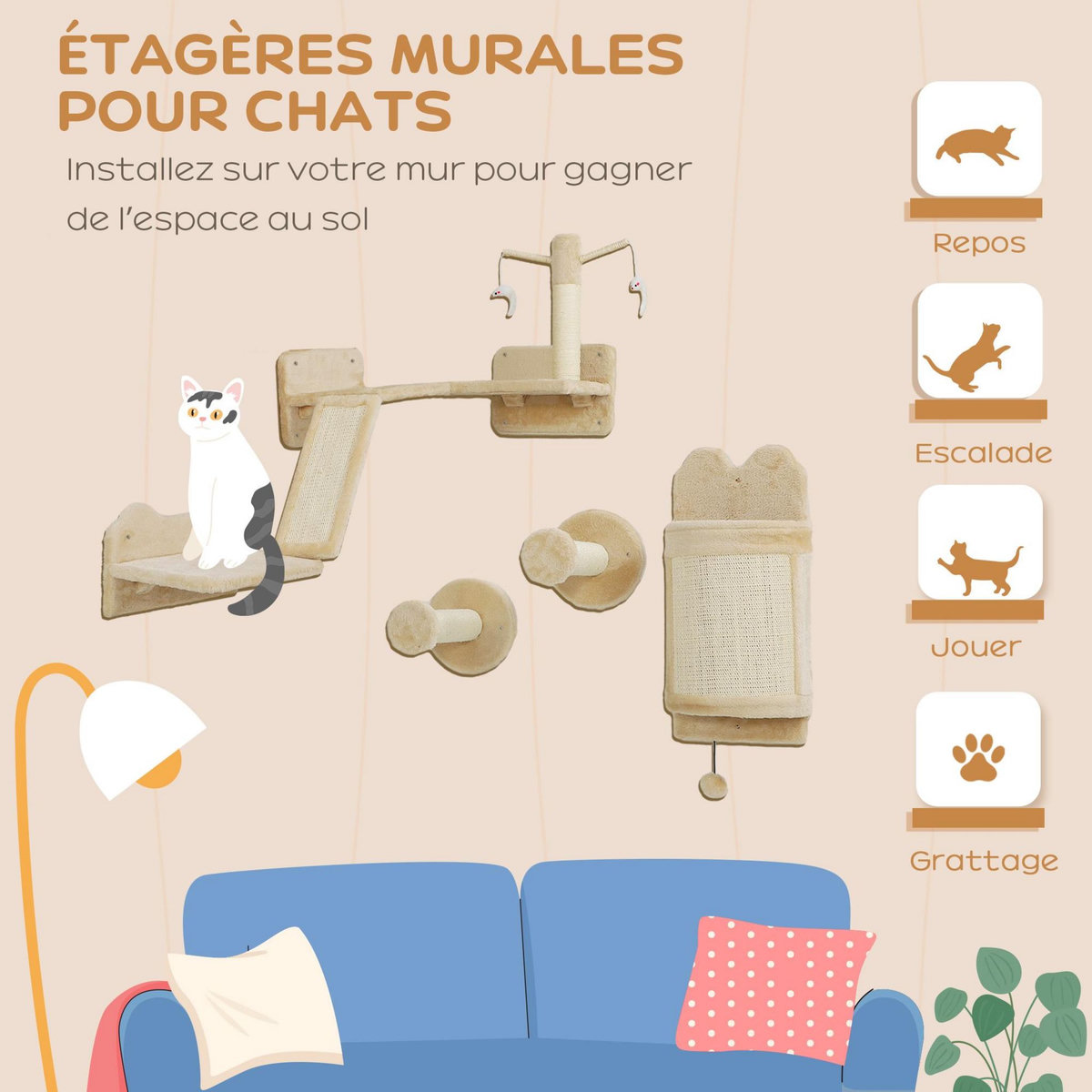 ÉTAGÈRES MURALES POUR CHATS

Installez sur votre mur pour gagner de l'espace au sol

Repos

Escalade

Jouer

Grattage