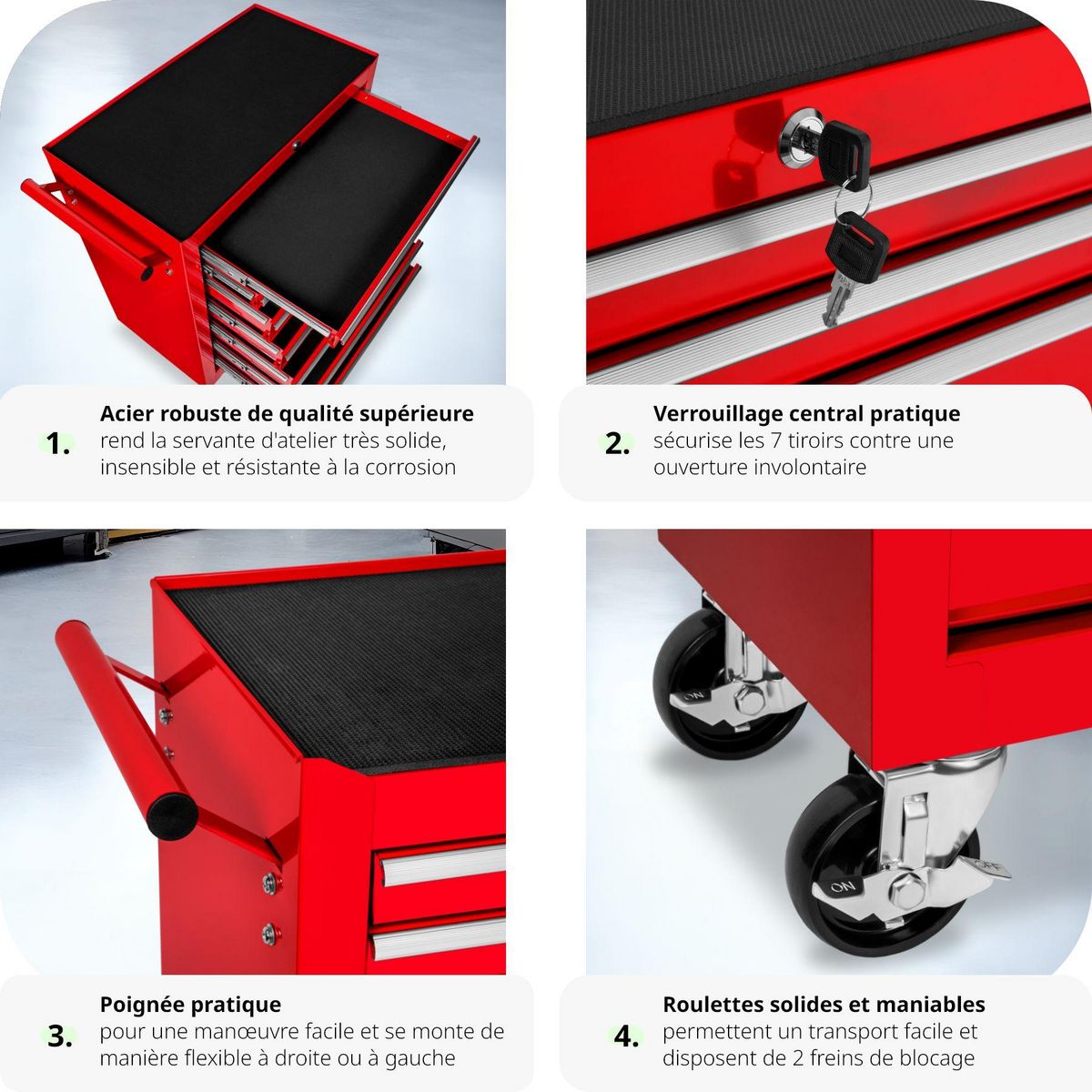 1. Acier robuste de qualité supérieure rend la servante d'atelier très solide, insensible et résistante à la corrosion

2. Verrouillage central pratique sécurise les 7 tiroirs contre une ouverture involontaire

ON

ON

OFF

3. Poignée pratique pour une manœuvre facile et se monte de manière flexible à droite ou à gauche

4. Roulettes solides et maniables permettent un transport facile et disposent de 2 freins de blocage