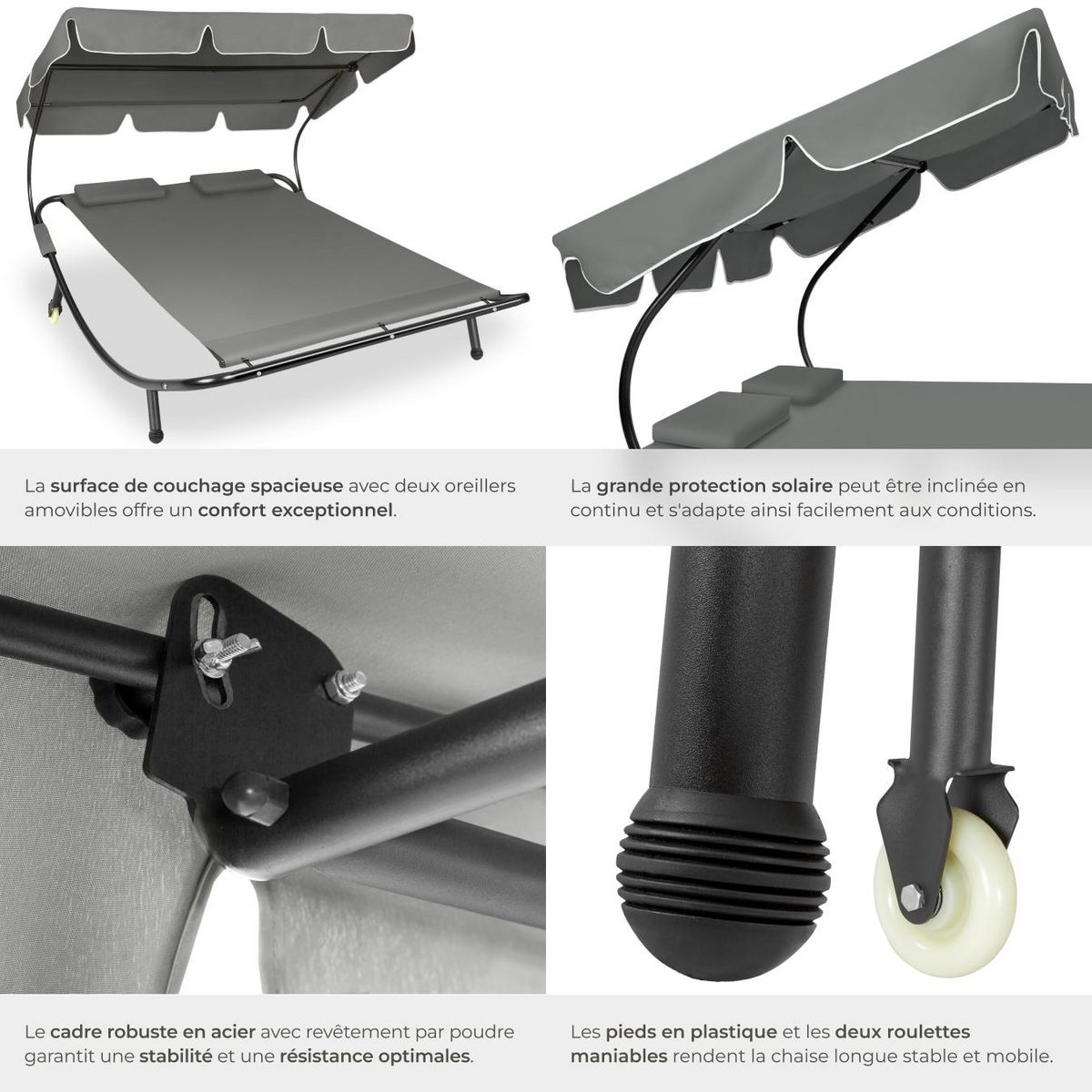 La surface de couchage spacieuse avec deux oreillers amovibles offre un confort exceptionnel.

La grande protection solaire peut être inclinée en continu et s'adapte ainsi facilement aux conditions.

Le cadre robuste en acier avec revêtement par poudre garantit une stabilité et une résistance optimales.

Les pieds en plastique et les deux roulettes maniables rendent la chaise longue stable et mobile.