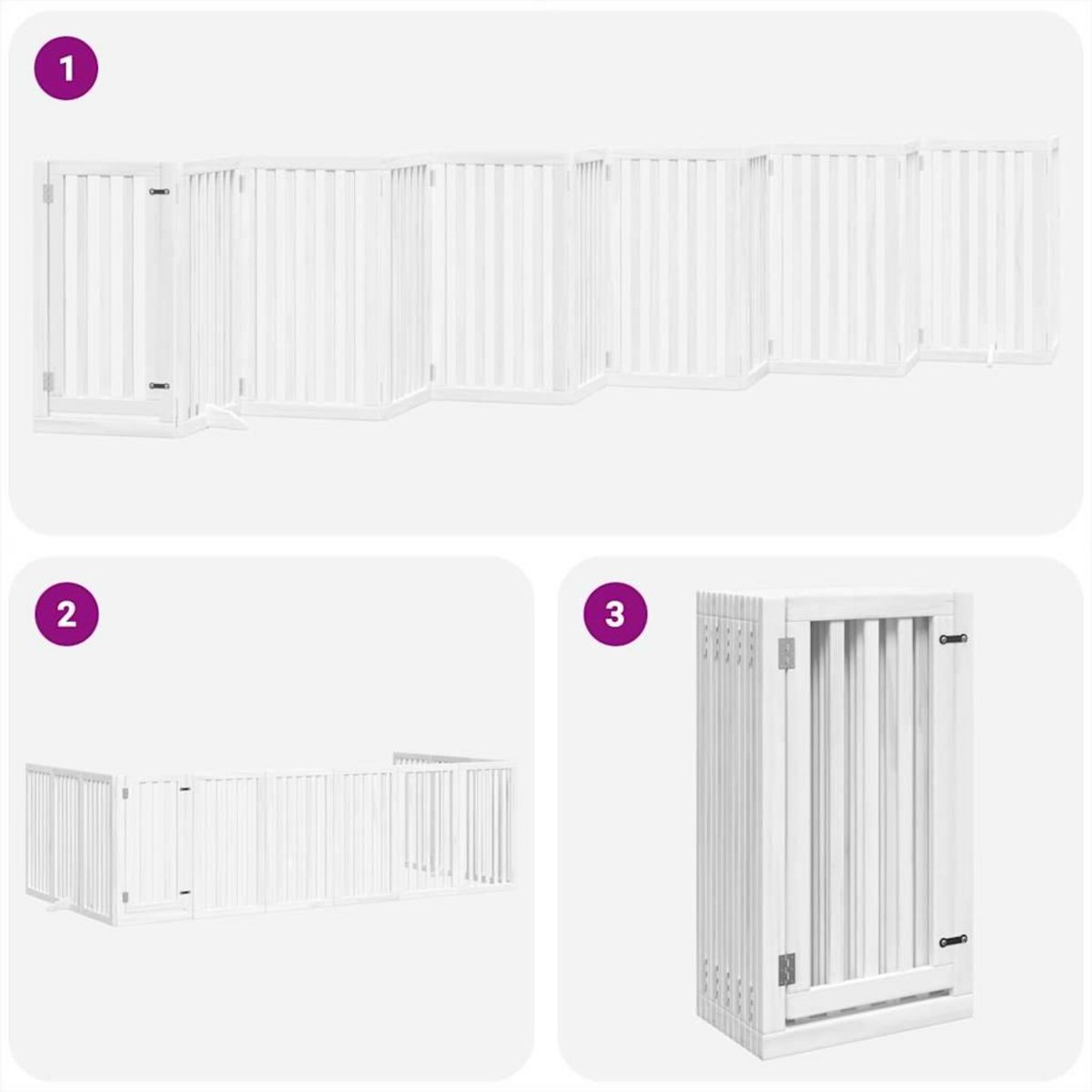 1

2

3