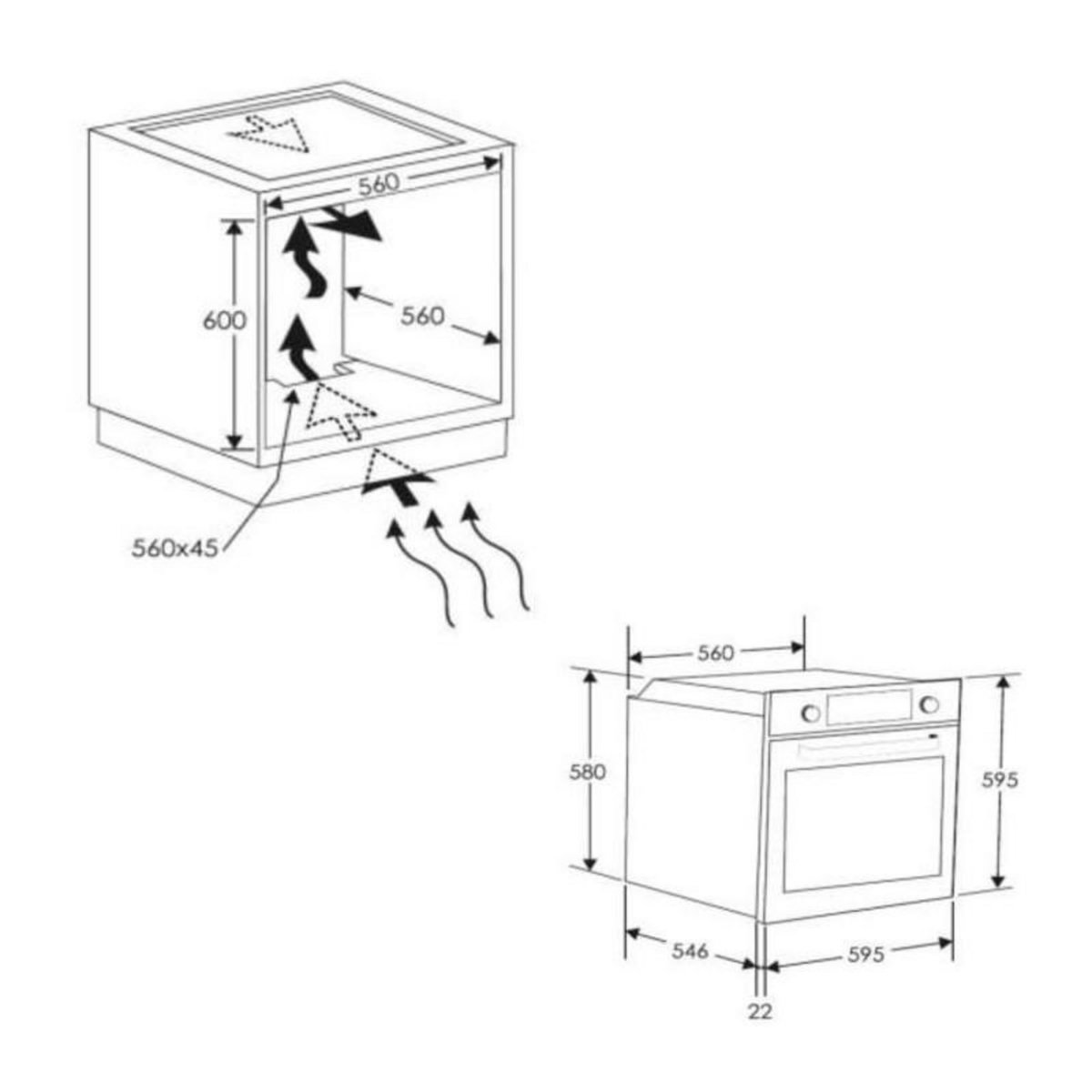 560
600
560
560x45
560
580
595
546
595
22