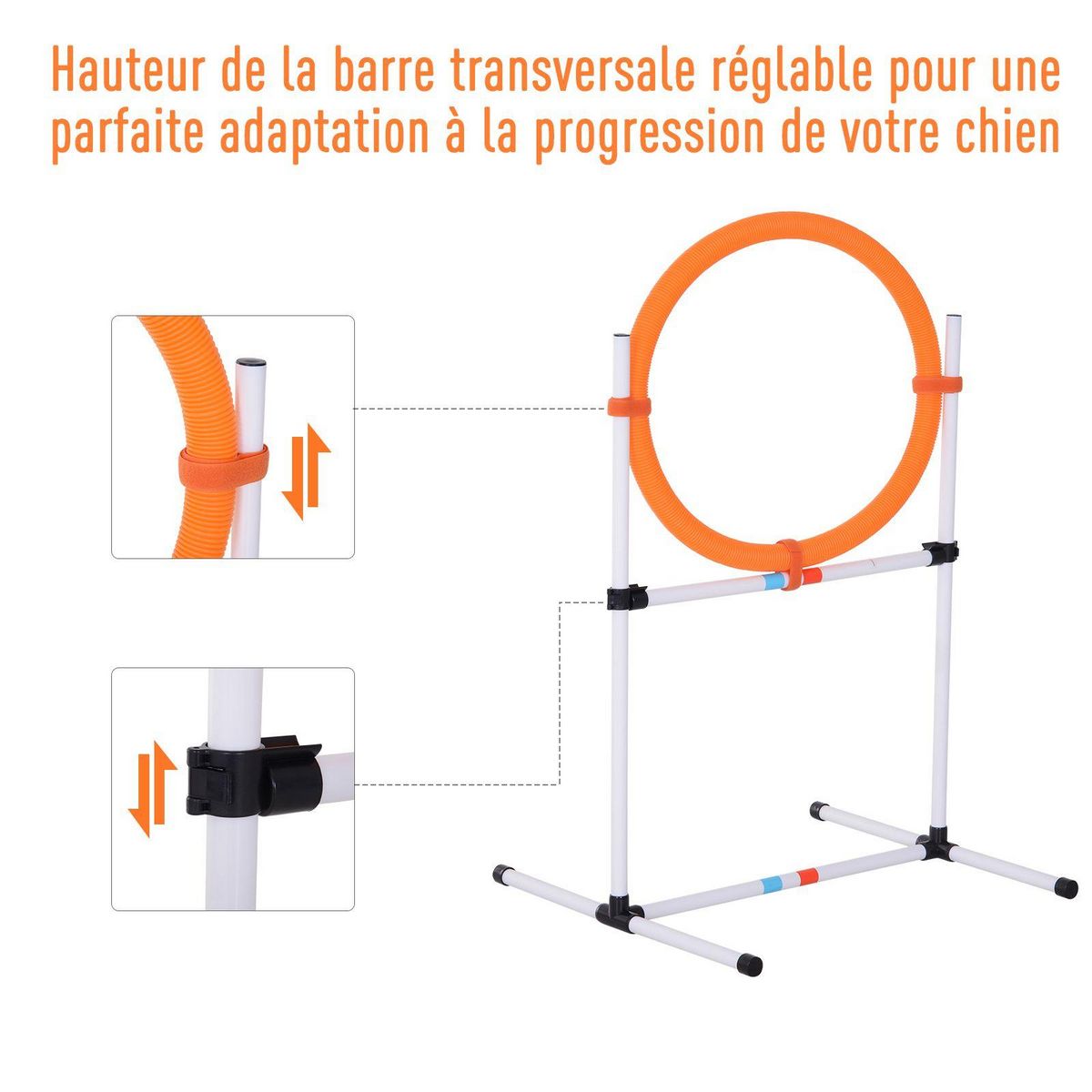 Hauteur de la barre transversale réglable pour une parfaite adaptation à la progression de votre chien