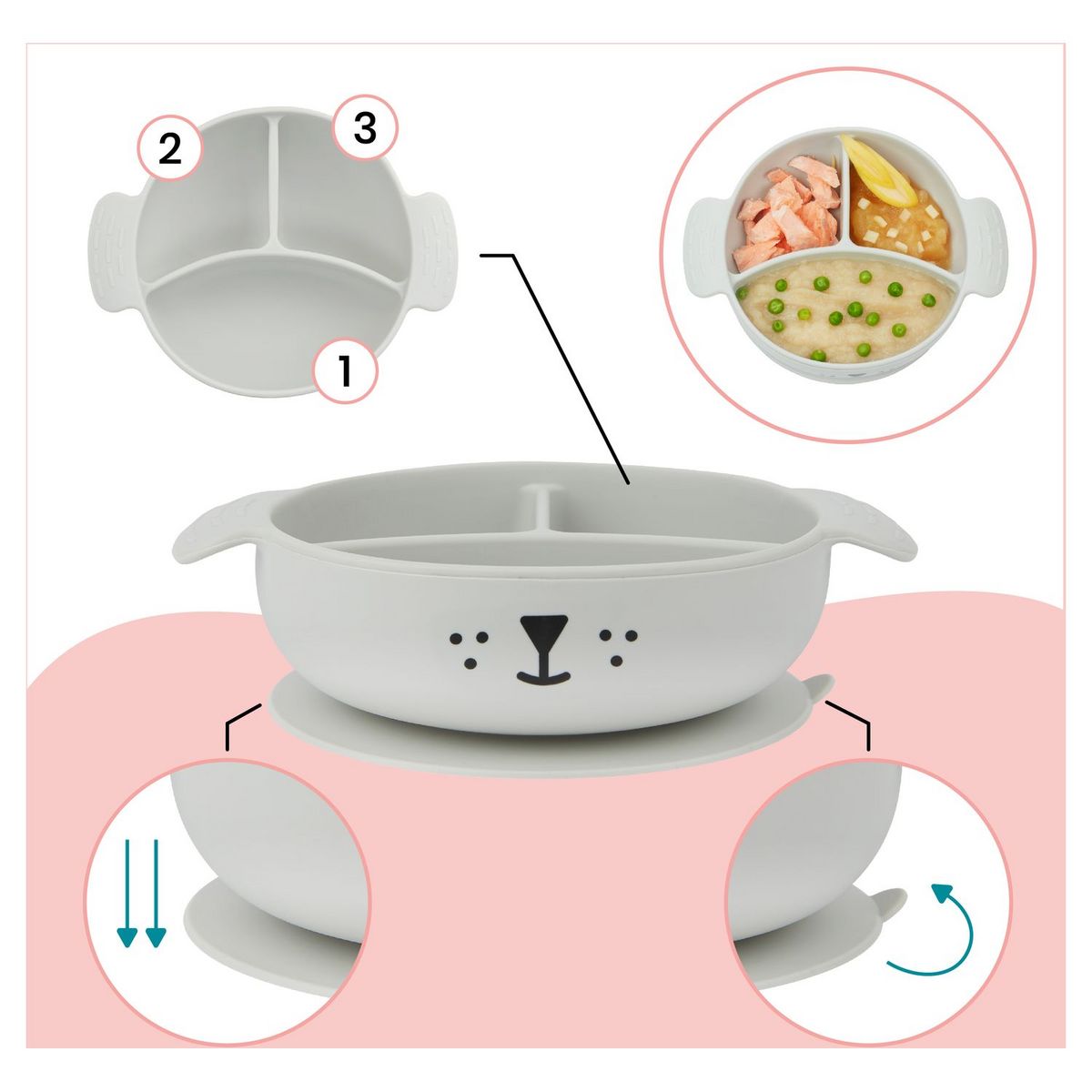 2
3
1