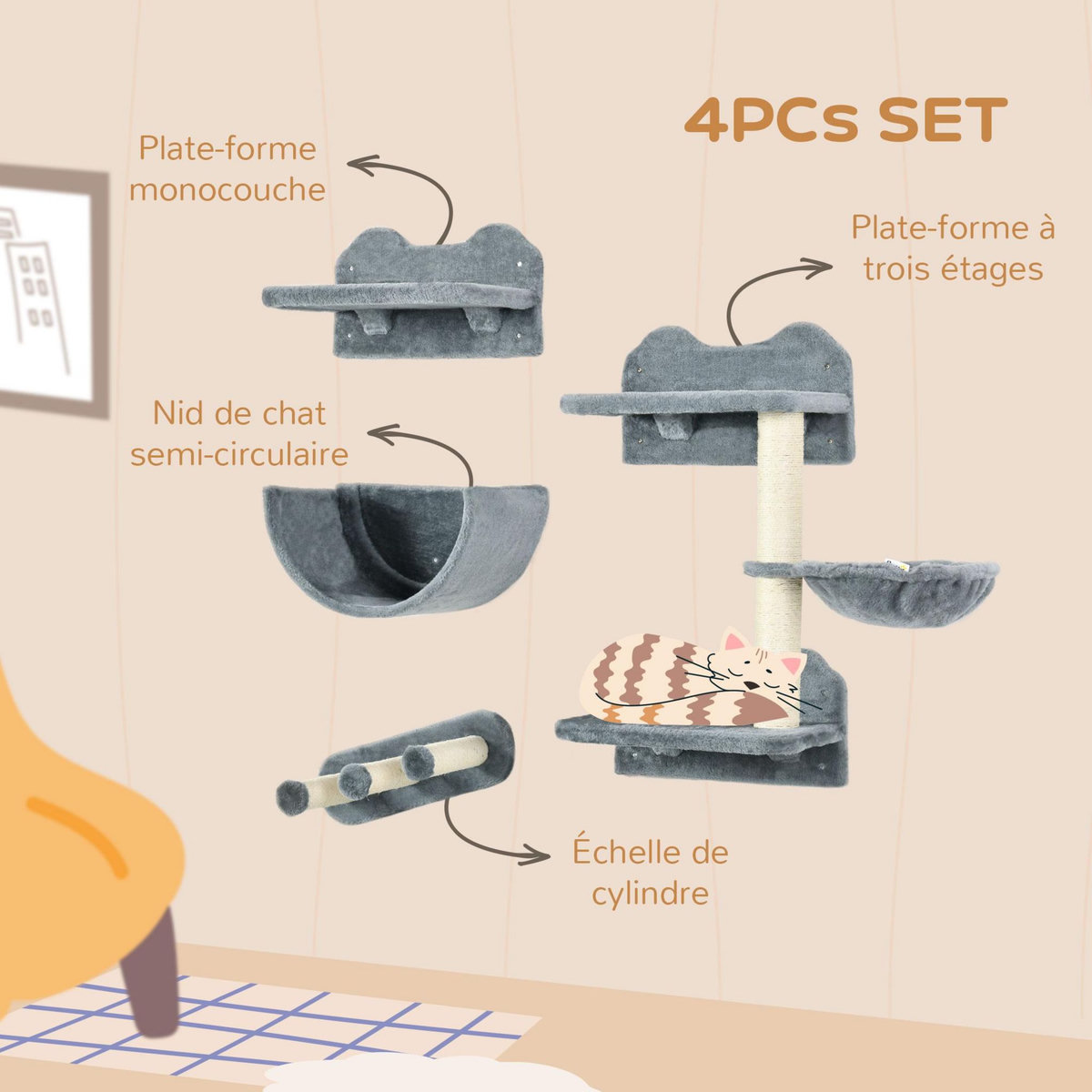 4PCs SET

Plate-forme monocouche

Plate-forme à trois étages

Nid de chat semi-circulaire

Échelle de cylindre