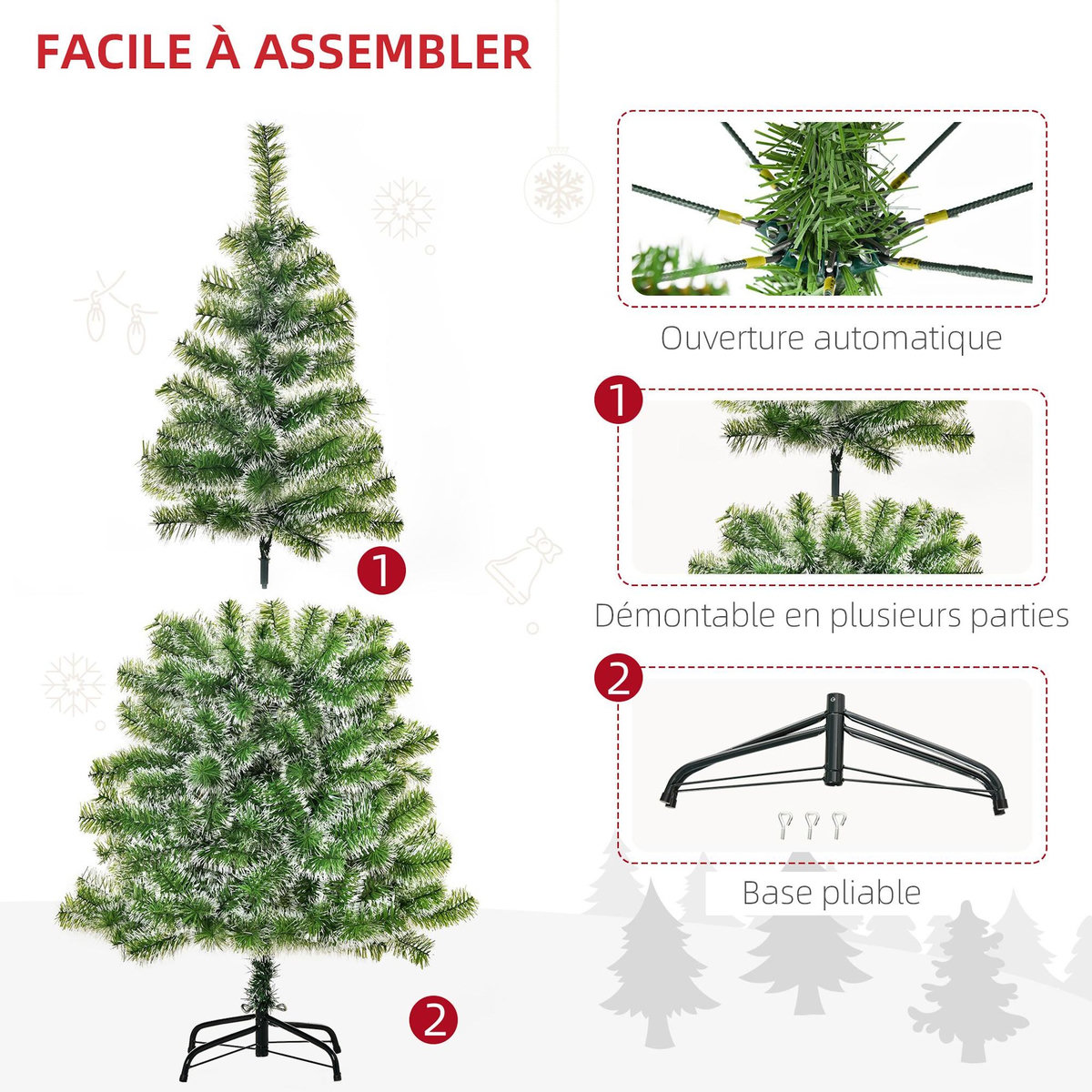 FACILE À ASSEMBLER

1

2

Ouverture automatique

1

Démontable en plusieurs parties

2

Base pliable