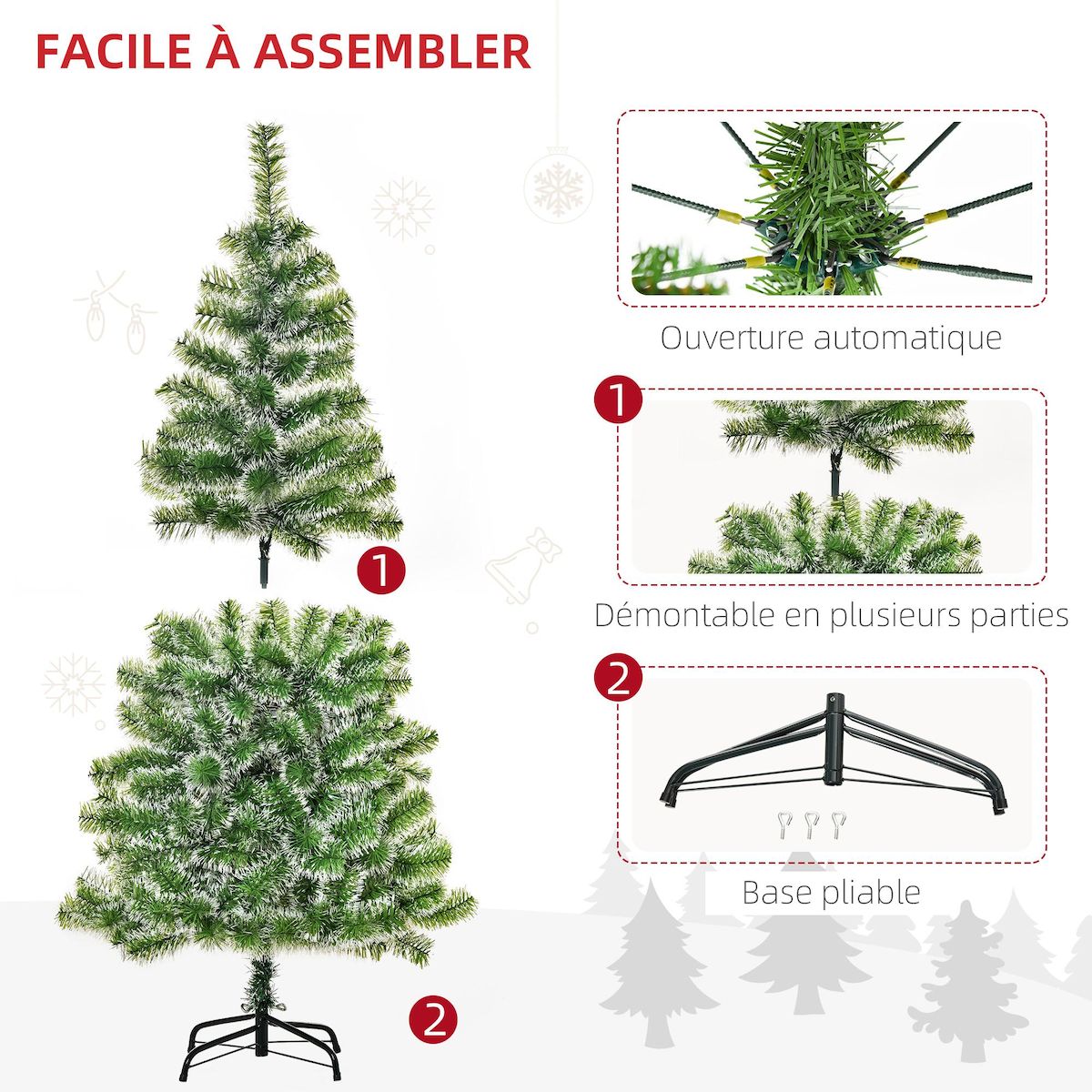 FACILE À ASSEMBLER

1

2

Ouverture automatique

1

Démontable en plusieurs parties

2

Base pliable