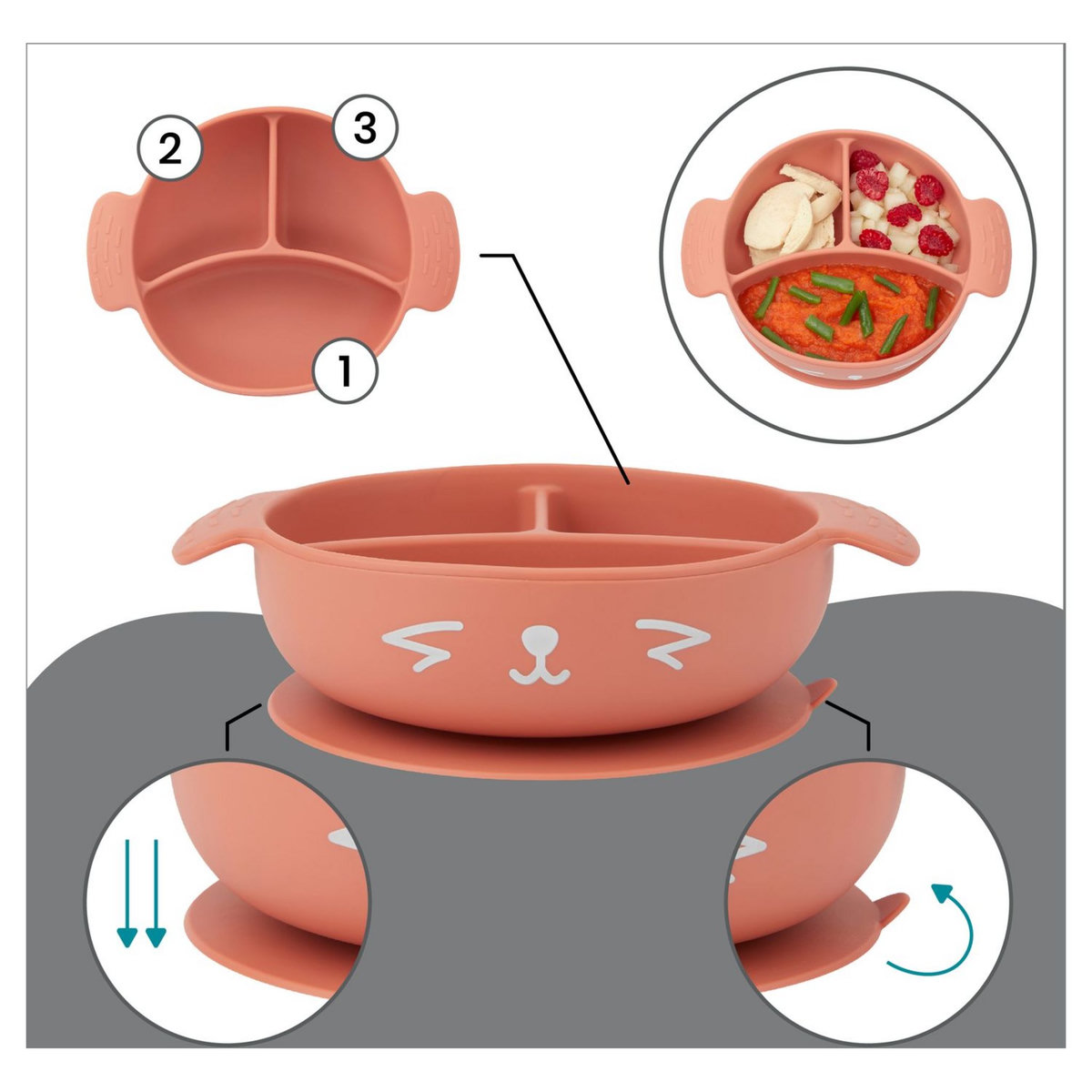 2
3
1