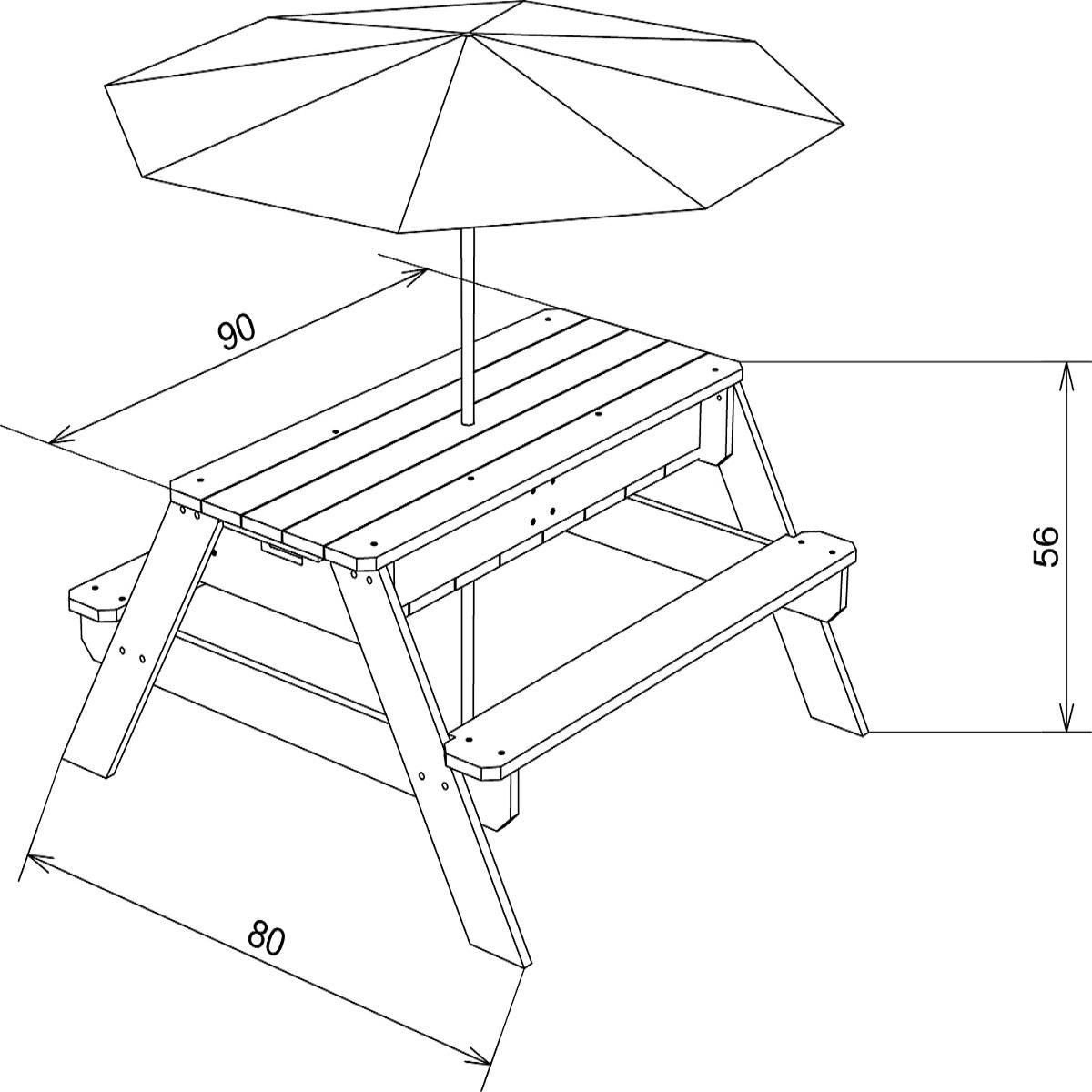 90

56

80