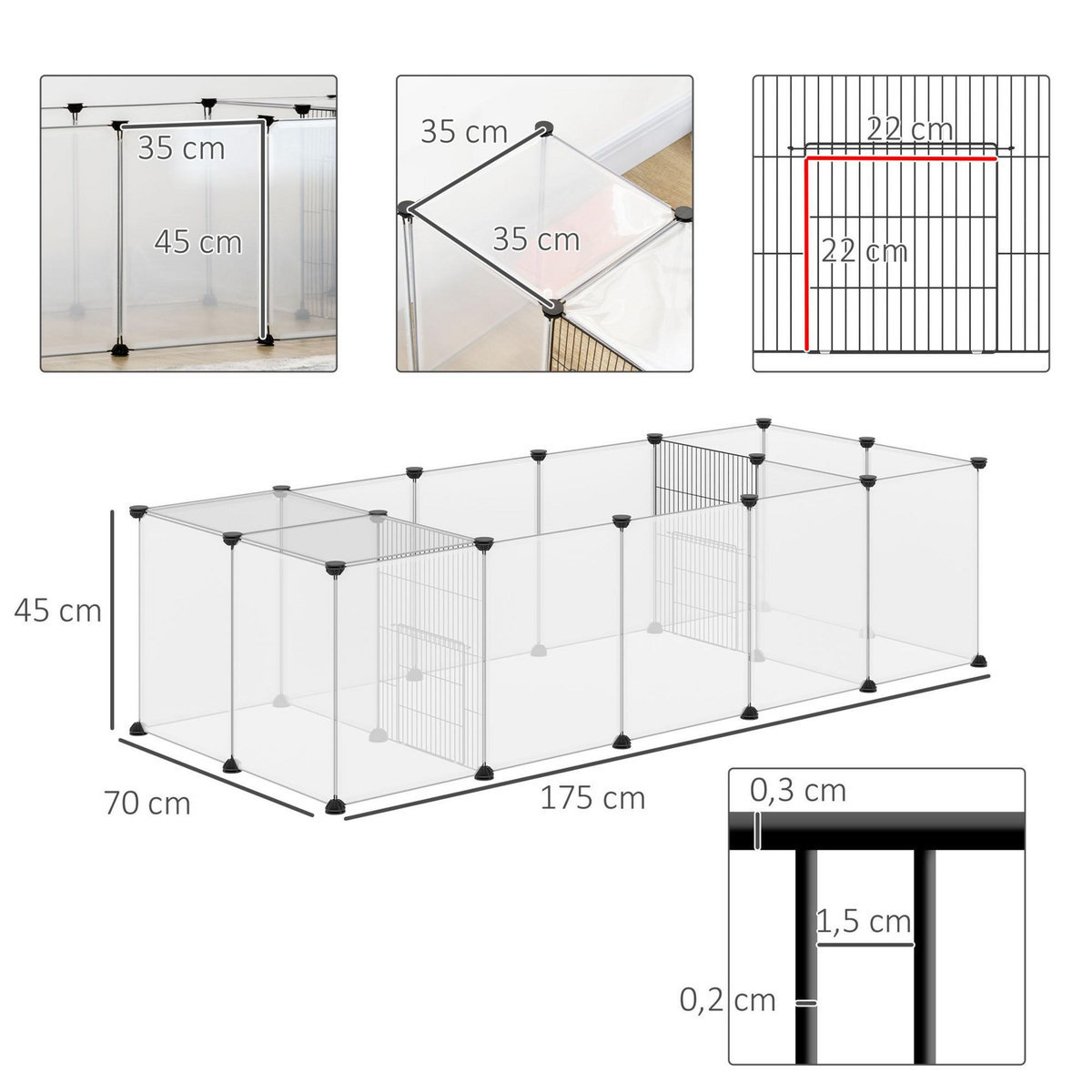 35 cm
45 cm
35 cm
35 cm
22 cm
22 cm
45 cm
70 cm
175 cm
0,3 cm
1,5 cm
0,2 cm