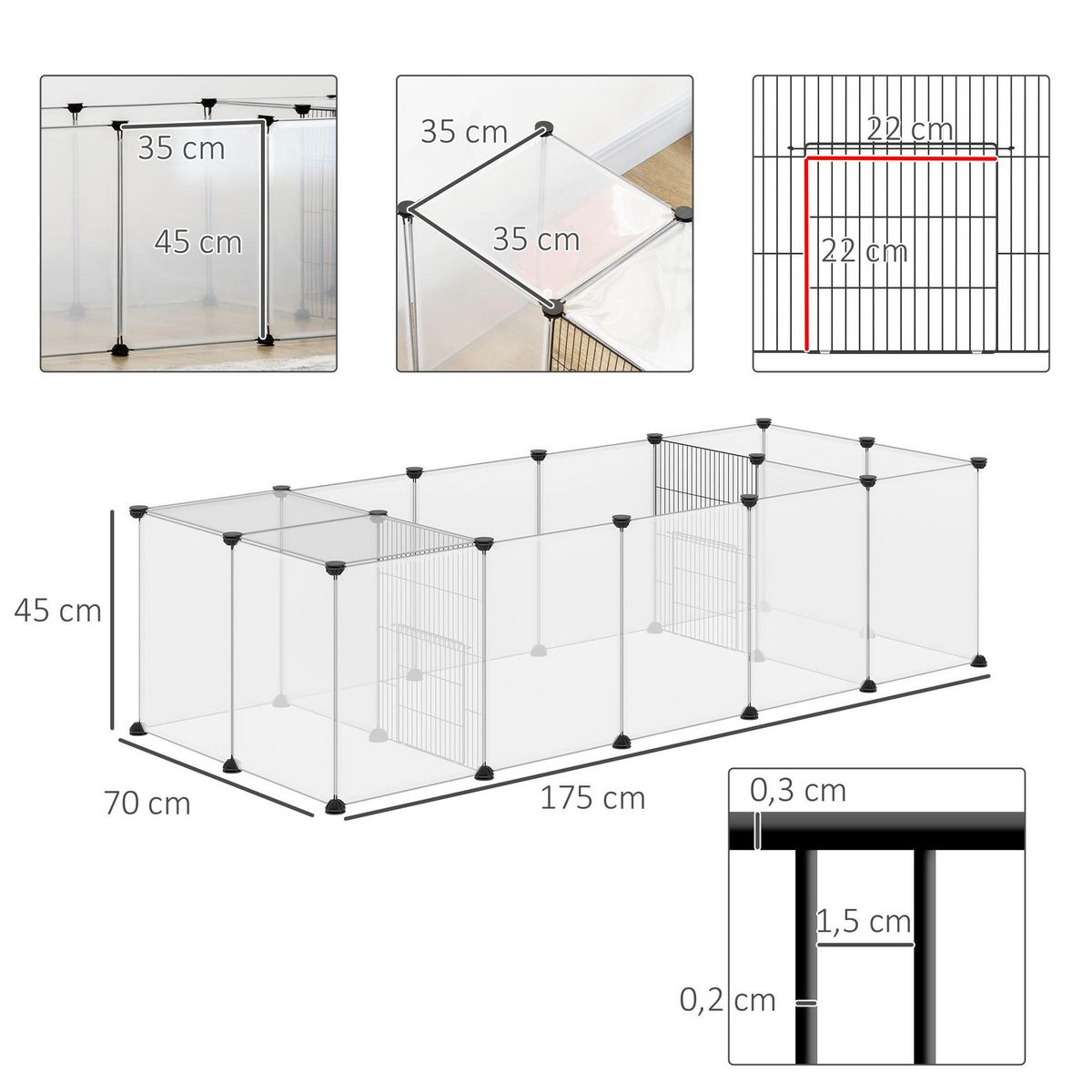 35 cm
45 cm
35 cm
35 cm
22 cm
22 cm
45 cm
70 cm
175 cm
0,3 cm
1,5 cm
0,2 cm