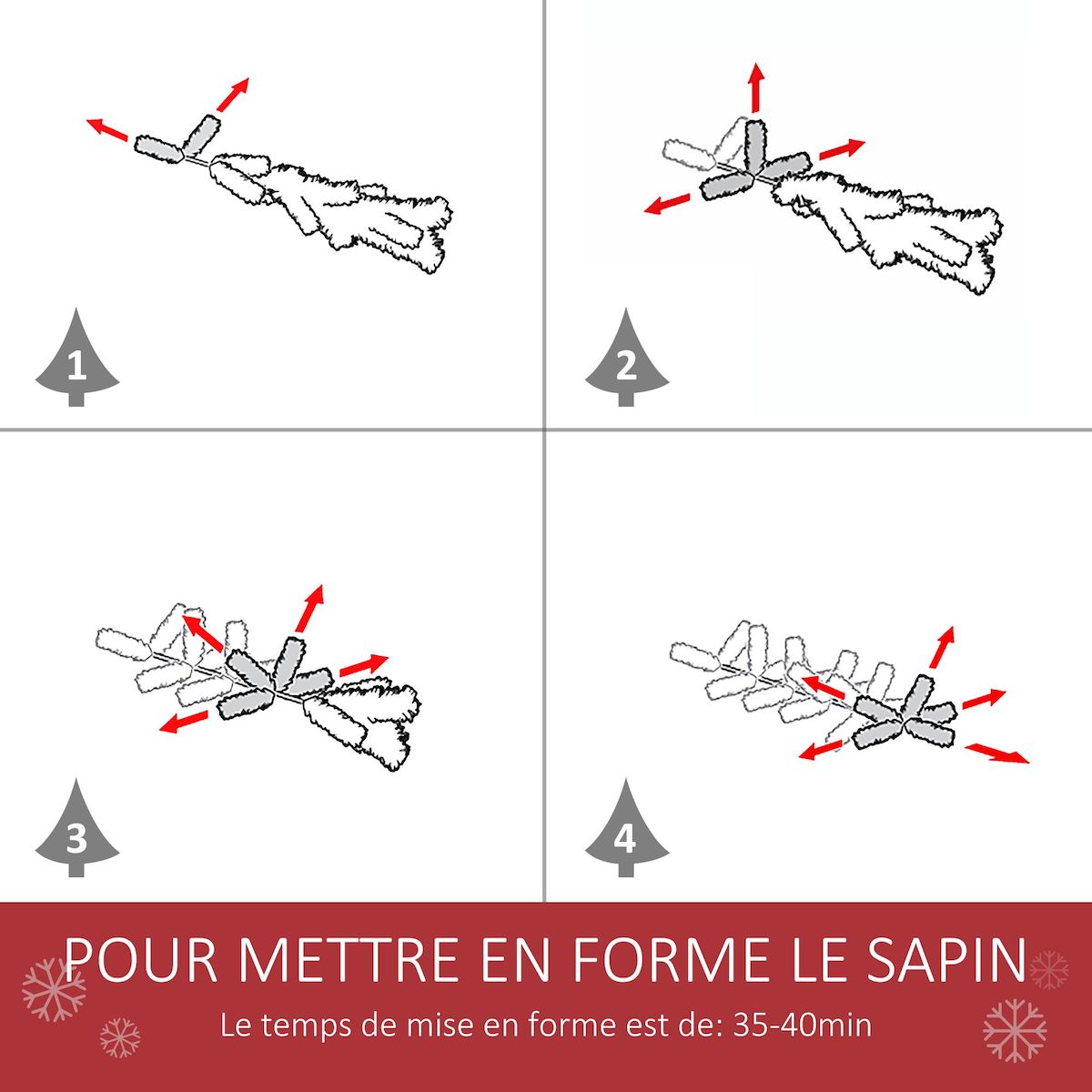 1

2

3

4

POUR METTRE EN FORME LE SAPIN

Le temps de mise en forme est de: 35-40min