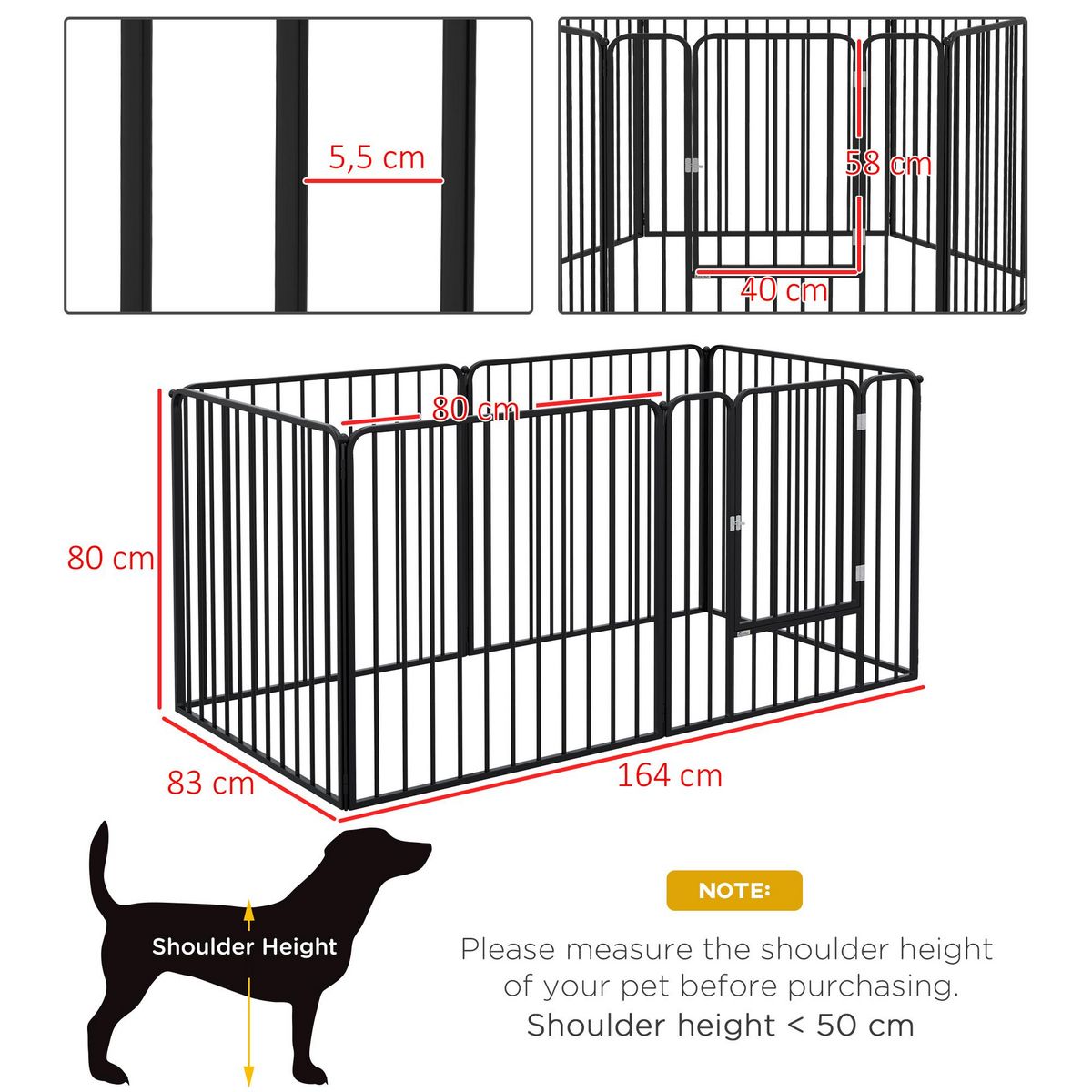 5,5 cm

58 cm

40 cm

80 cm

80 cm

83 cm

164 cm

Shoulder Height

NOTE:

Please measure the shoulder height of your pet before purchasing.
Shoulder height < 50 cm