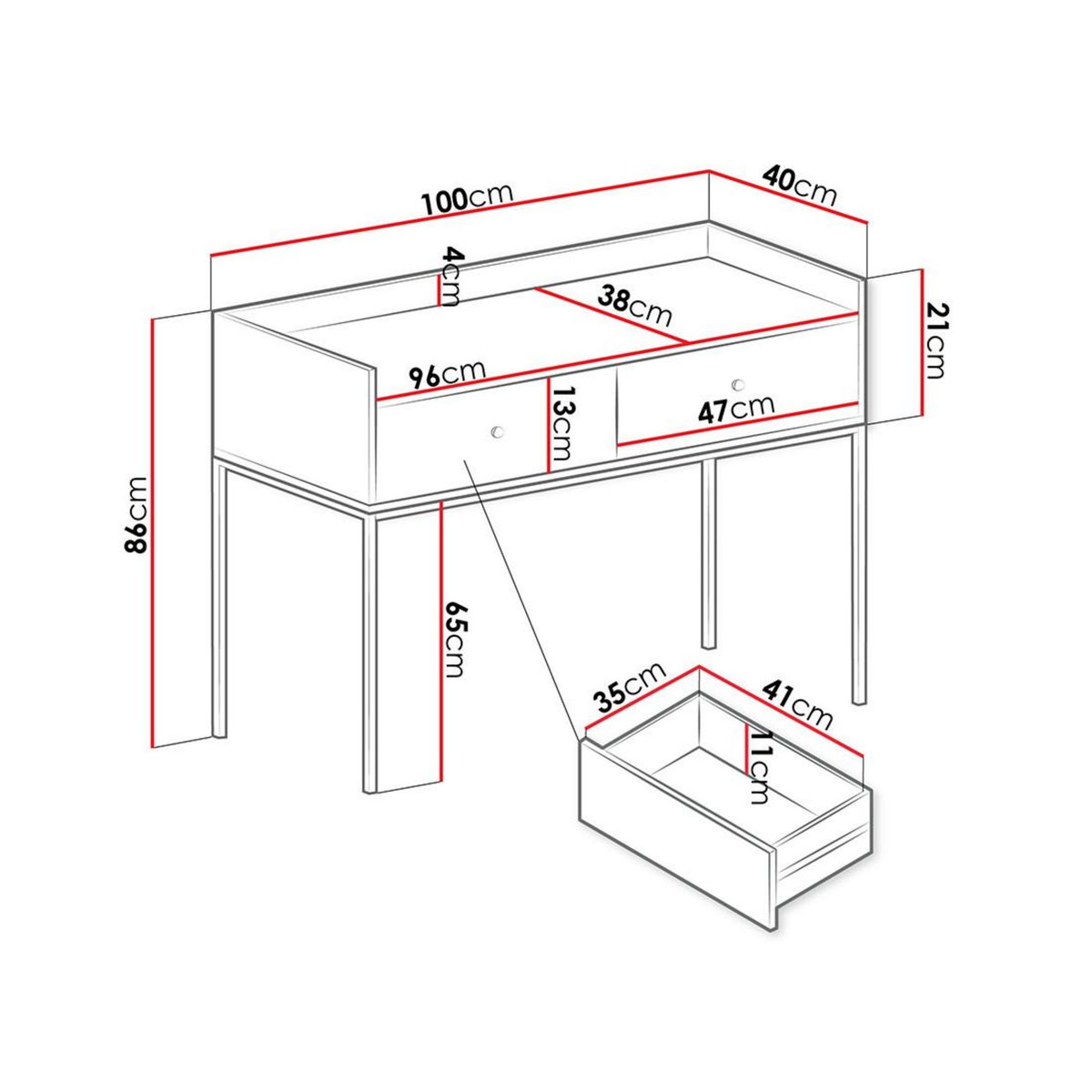 100cm
40cm
4cm
38cm
21cm
96cm
13cm
47cm
86cm
65cm
35cm
41cm
11cm