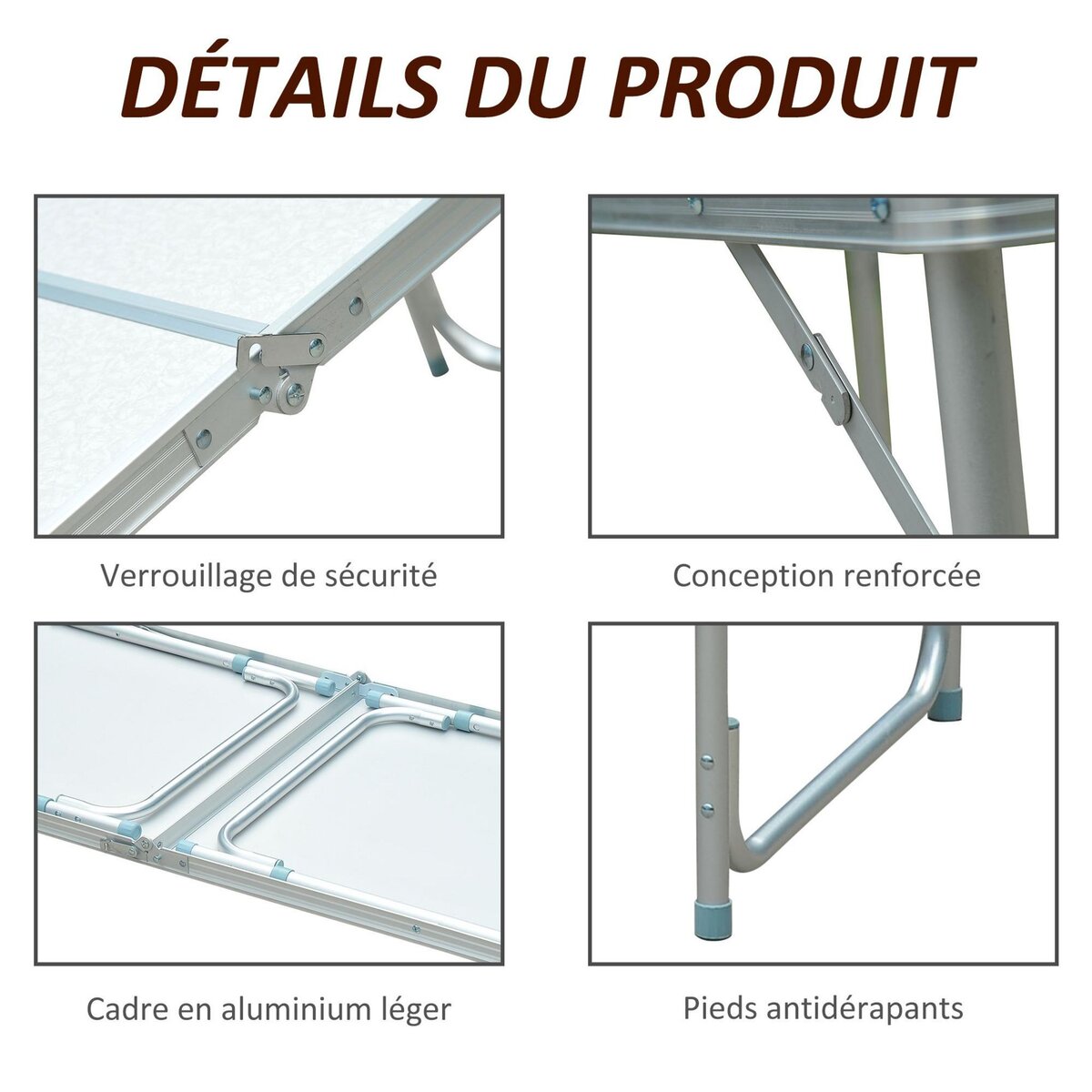 DÉTAILS DU PRODUIT

Verrouillage de sécurité

Conception renforcée

Cadre en aluminium léger

Pieds antidérapants