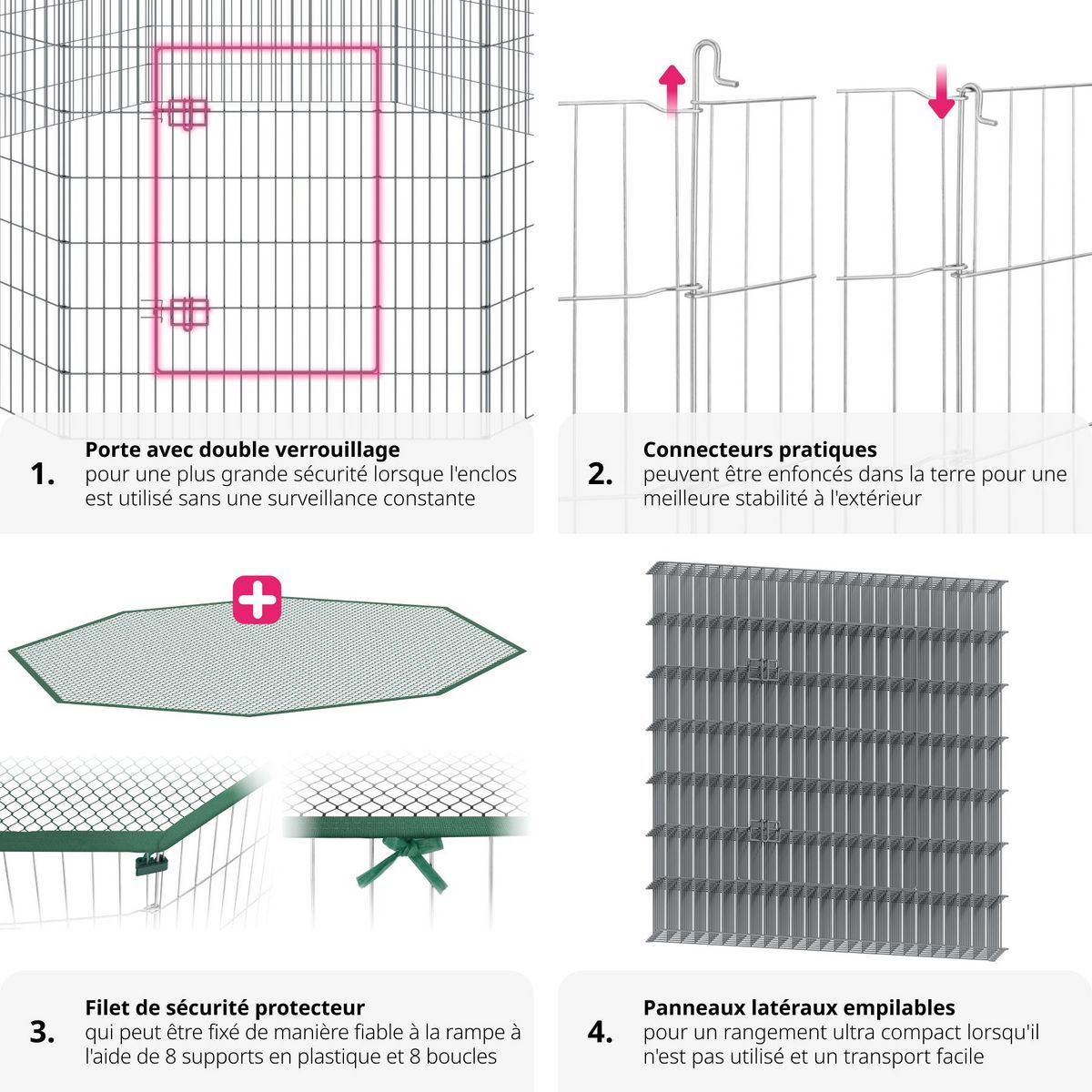 1.

Porte avec double verrouillage

pour une plus grande sécurité lorsque l'enclos est utilisé sans une surveillance constante

2.

Connecteurs pratiques

peuvent être enfoncés dans la terre pour une meilleure stabilité à l'extérieur

3.

Filet de sécurité protecteur

qui peut être fixé de manière fiable à la rampe à l'aide de 8 supports en plastique et 8 boucles

4.

Panneaux latéraux empilables

pour un rangement ultra compact lorsqu'il n'est pas utilisé et un transport facile