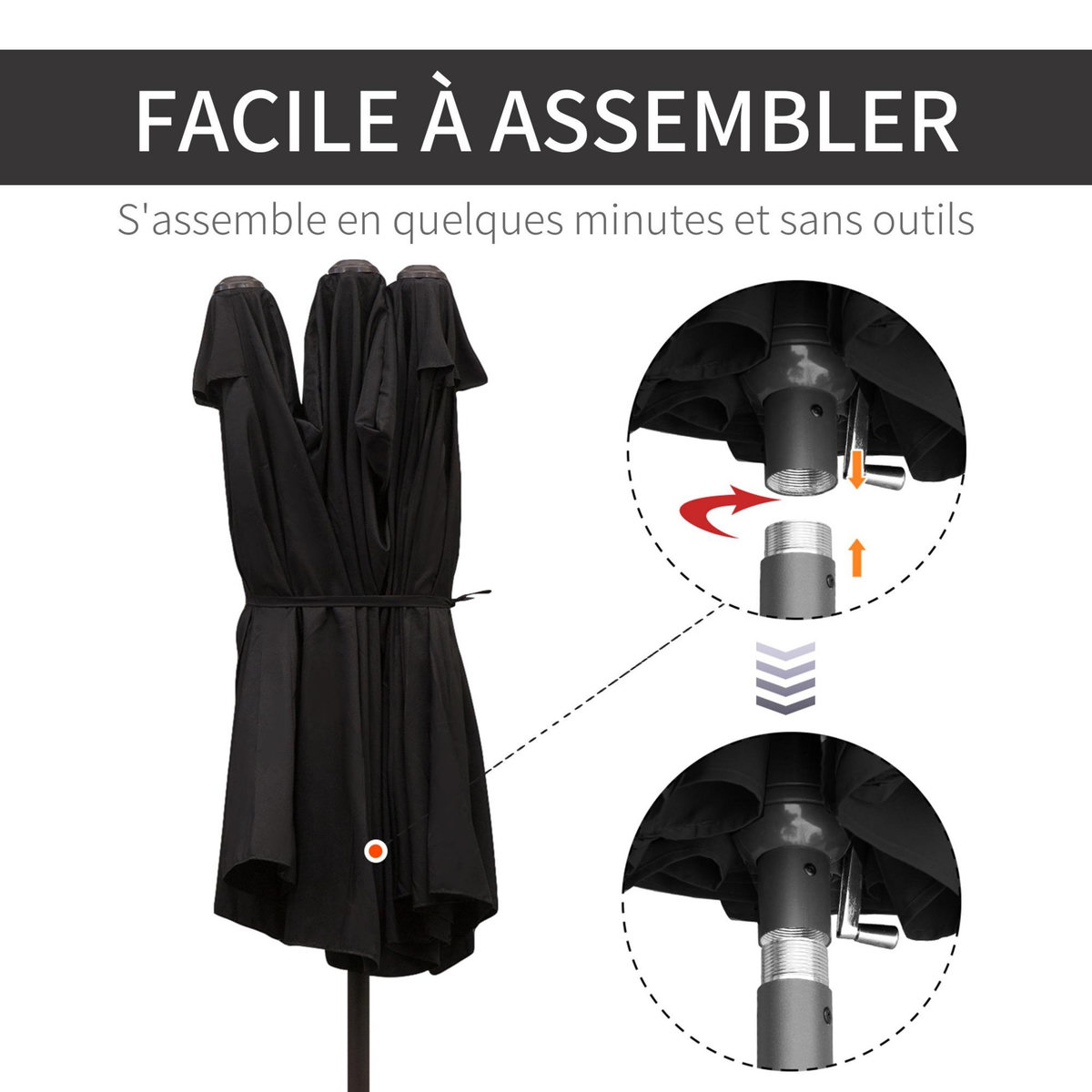 FACILE À ASSEMBLER

S'assemble en quelques minutes et sans outils