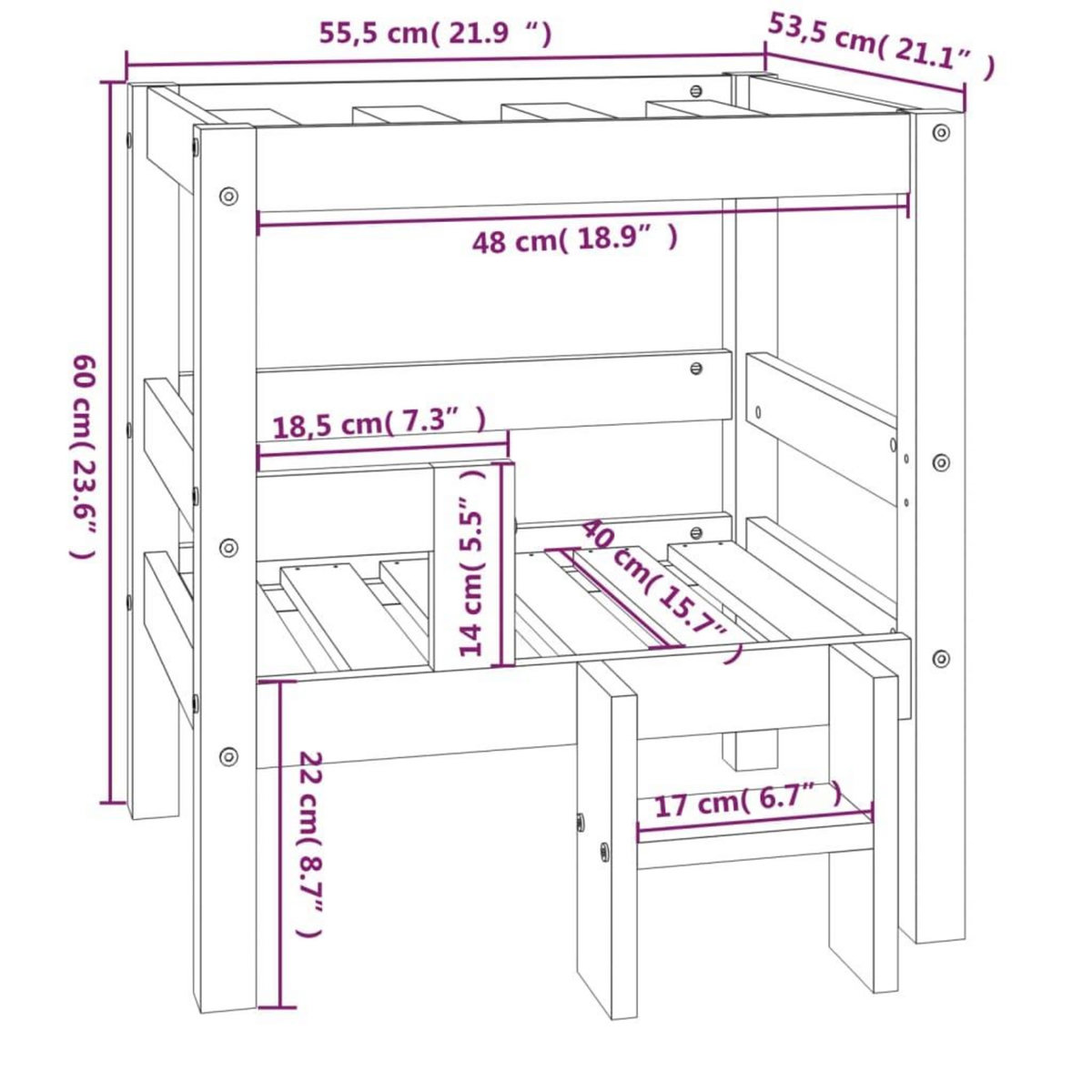 55,5 cm( 21.9 “)

53,5 cm( 21.1” )

48 cm( 18.9” )

60 cm( 23.6” )

18,5 cm( 7.3” )

14 cm( 5.5” )

40 cm( 15.7” )

22 cm( 8.7” )

17 cm( 6.7” )