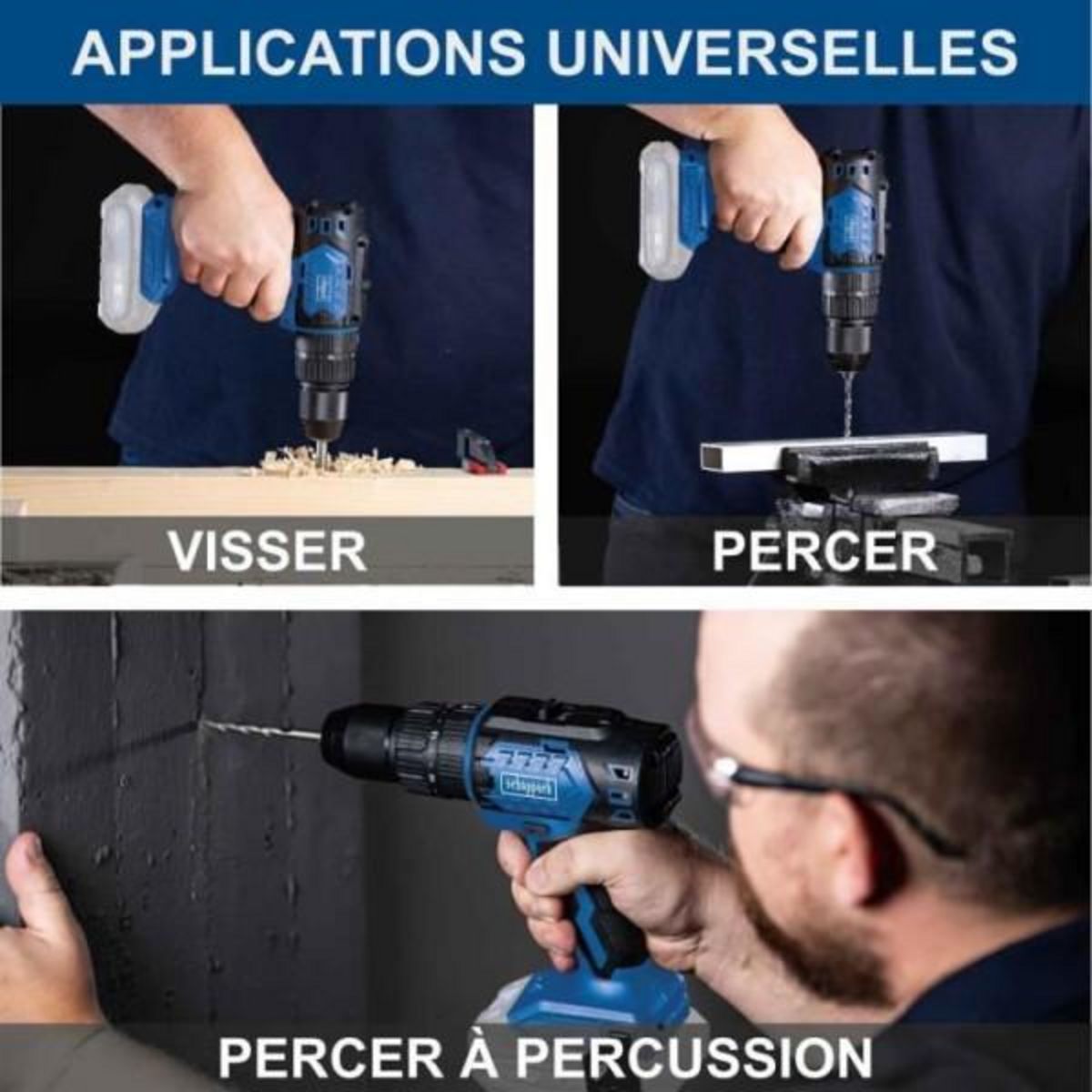 APPLICATIONS UNIVERSELLES

VISSER

PERCER

scheppach

PERCER À PERCUSSION