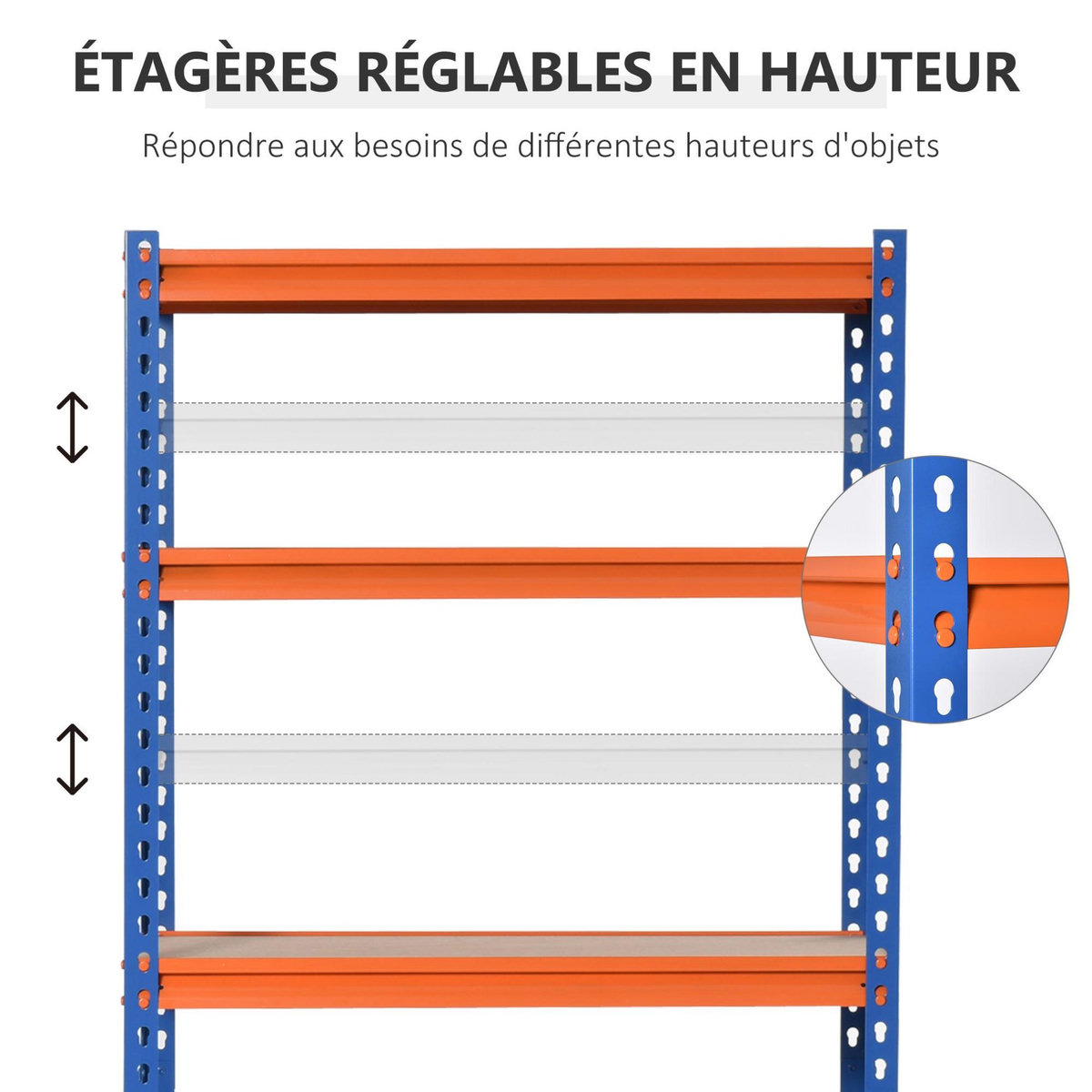 ÉTAGÈRES RÉGLABLES EN HAUTEUR

Répondre aux besoins de différentes hauteurs d'objets