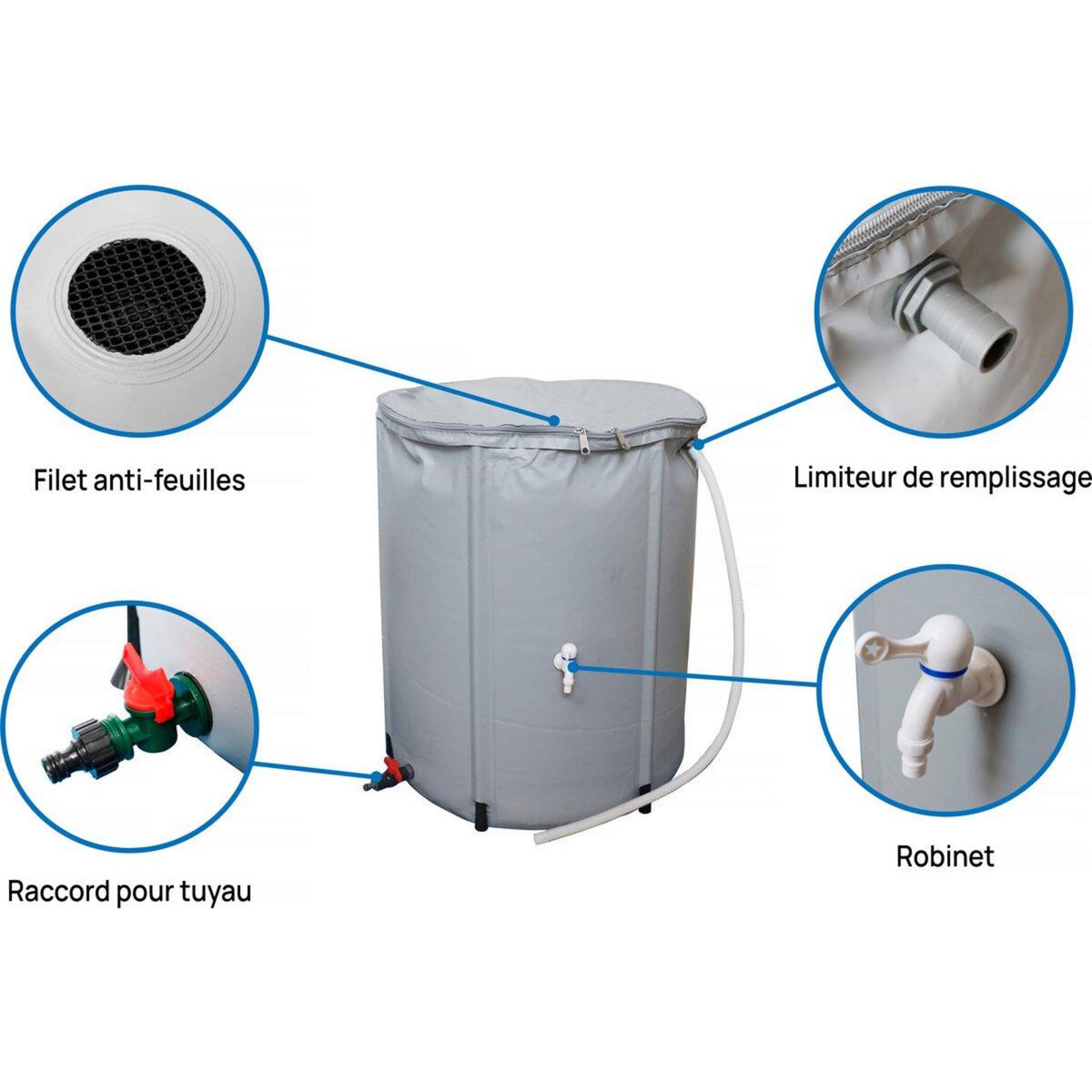 Filet anti-feuilles

Limiteur de remplissage

Raccord pour tuyau

Robinet