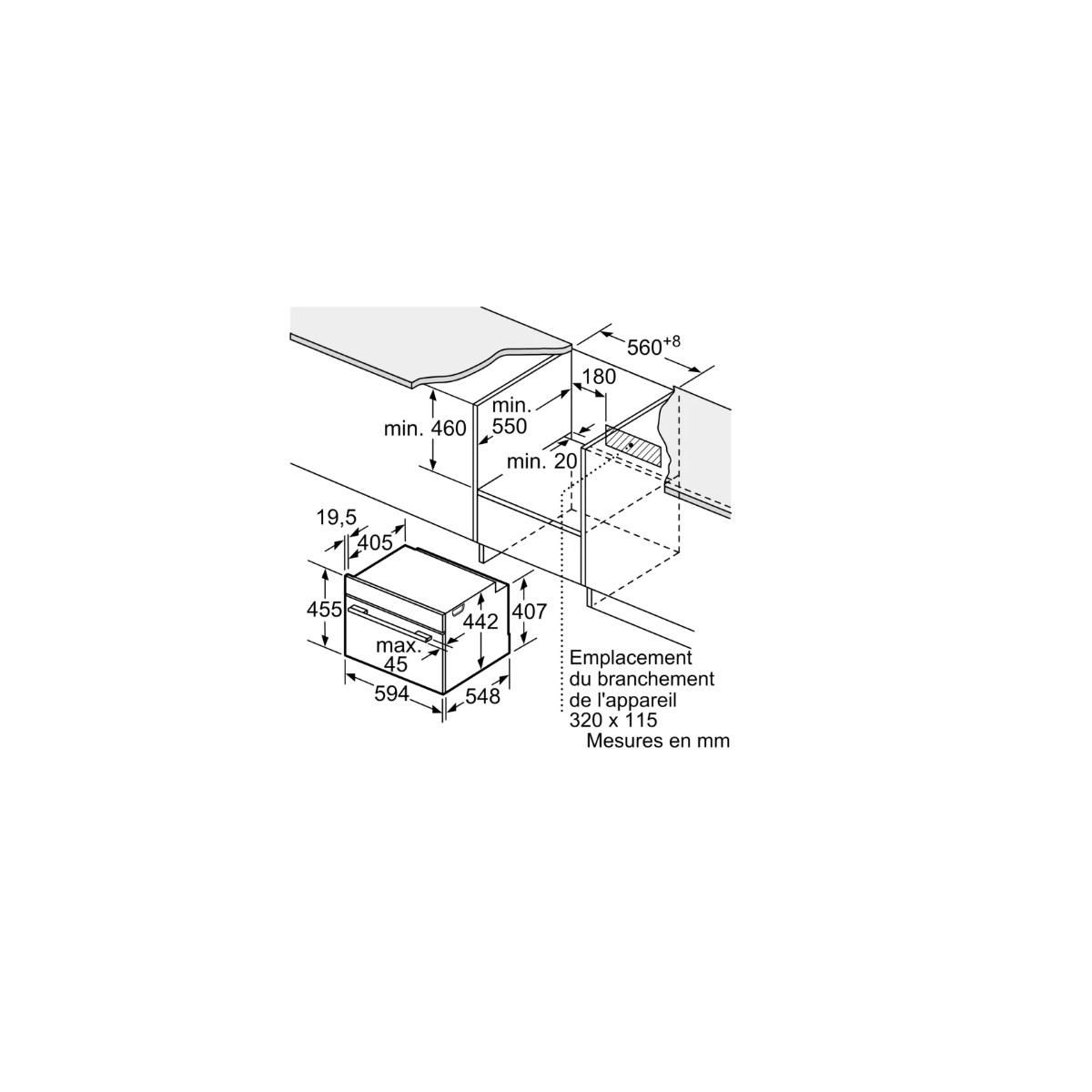 $560^{+8}$
180
min. 460
min. 550
min. 20
19,5
405
455
442
407
max. 45
594
548
Emplacement du branchement de l'appareil 320 x 115
Mesures en mm