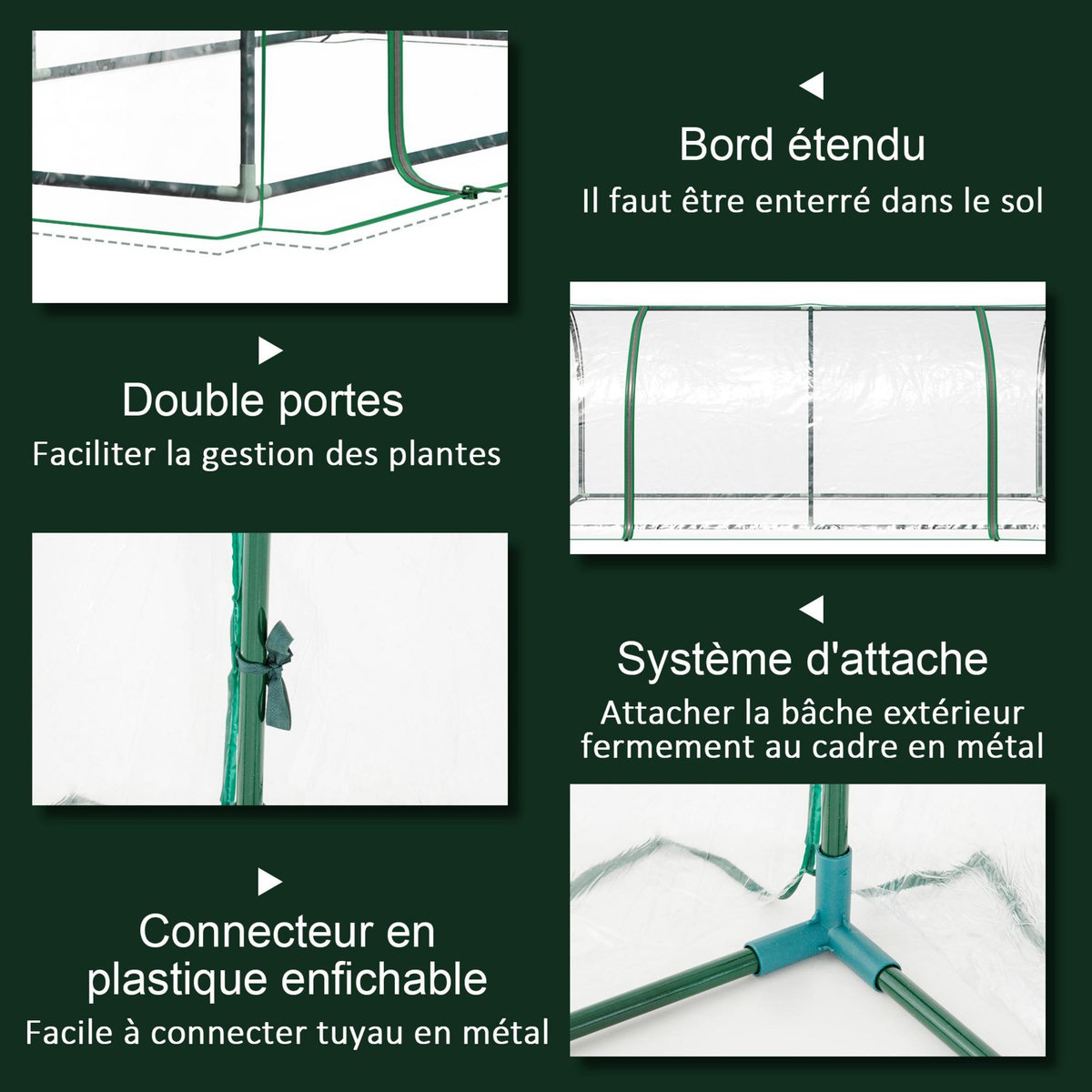 Bord étendu
Il faut être enterré dans le sol

Double portes
Faciliter la gestion des plantes

Système d'attache
Attacher la bâche extérieur fermement au cadre en métal

Connecteur en plastique enfichable
Facile à connecter tuyau en métal