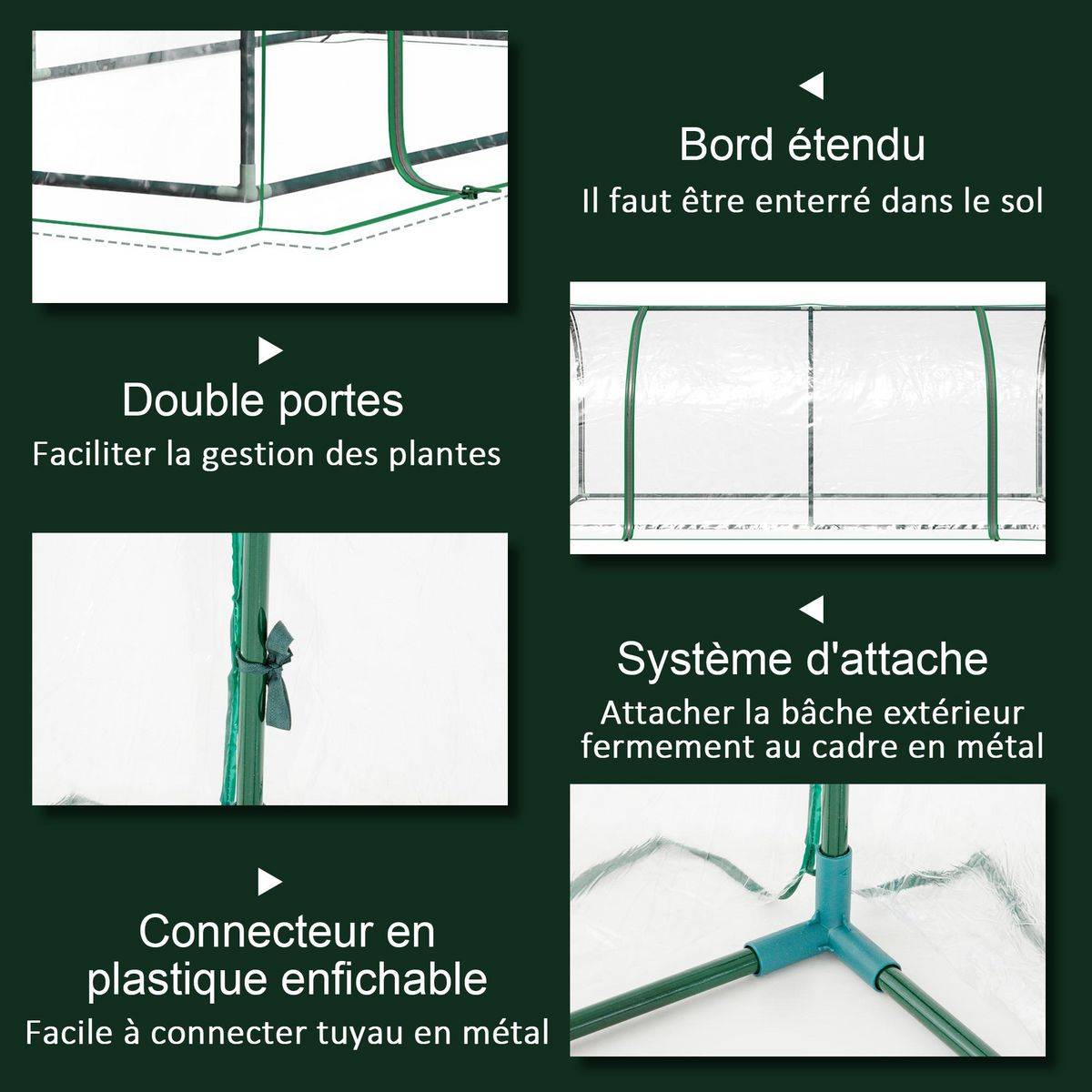 Bord étendu
Il faut être enterré dans le sol

Double portes
Faciliter la gestion des plantes

Système d'attache
Attacher la bâche extérieur fermement au cadre en métal

Connecteur en plastique enfichable
Facile à connecter tuyau en métal