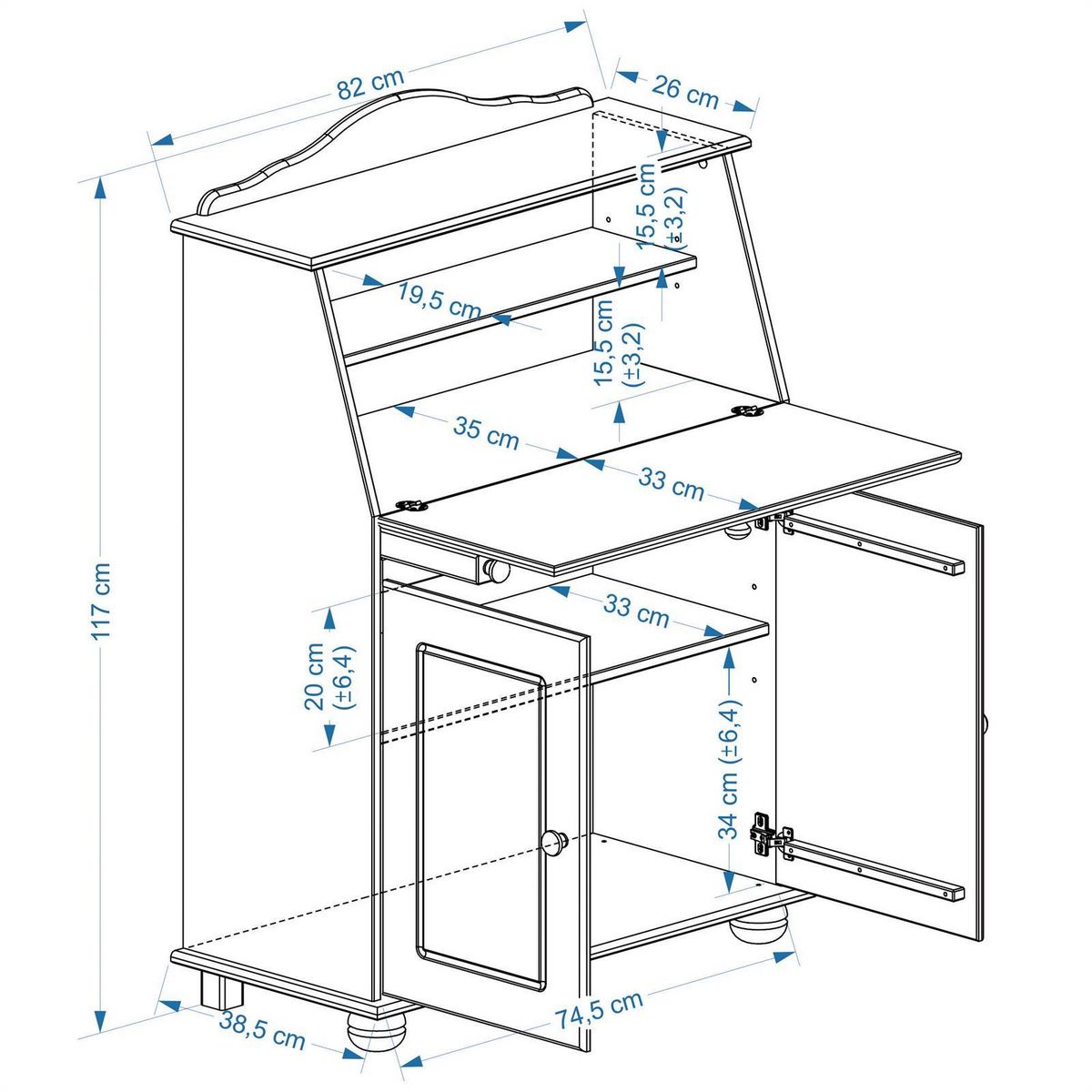 82 cm
26 cm
15,5 cm
(±3,2)
19,5 cm
15,5 cm
(±3,2)
35 cm
33 cm
117 cm
33 cm
20 cm
(±6,4)
34 cm (±6,4)
38,5 cm
74,5 cm