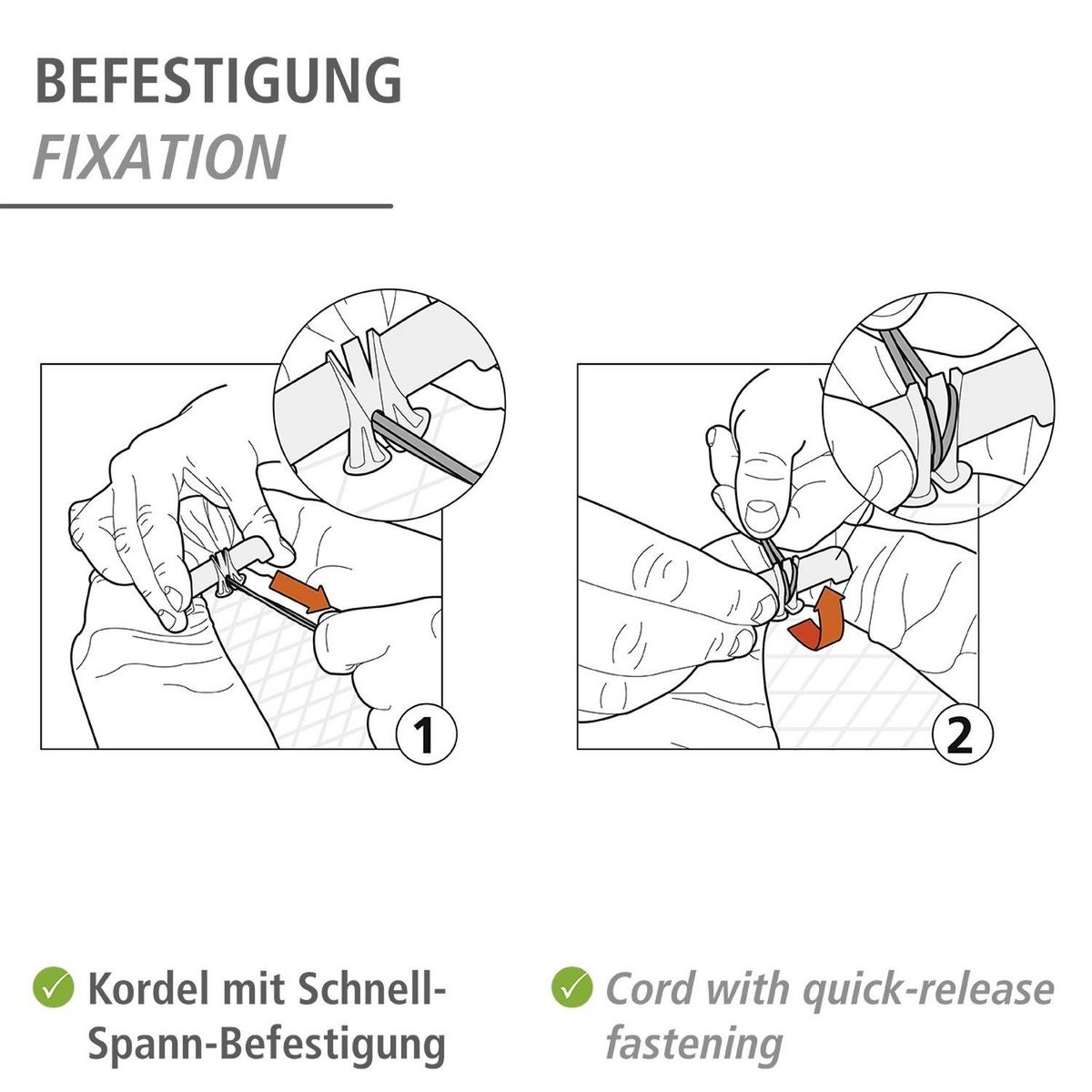 BEFESTIGUNG
FIXATION

1

2

Kordel mit Schnell-Spann-Befestigung

Cord with quick-release fastening