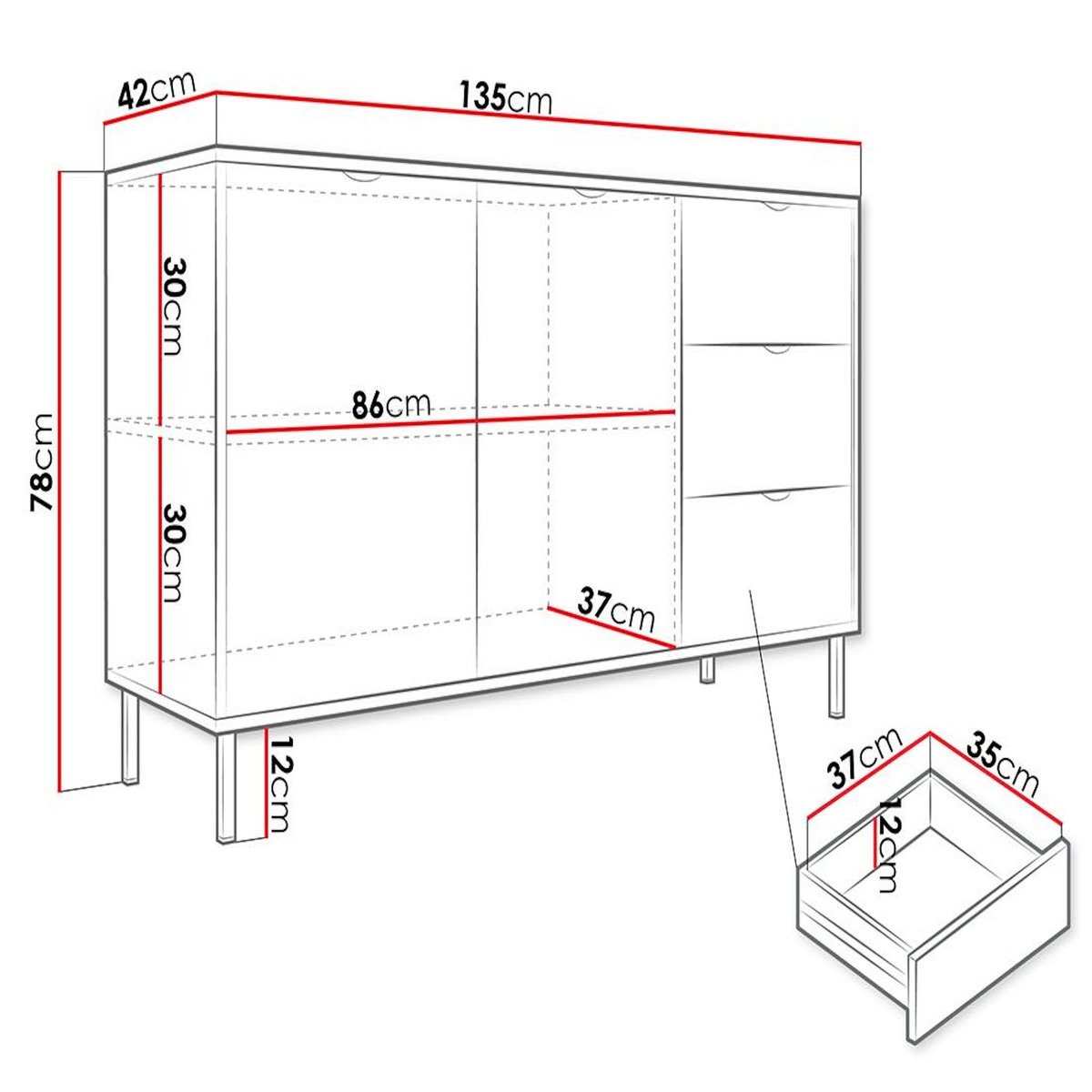 42cm
135cm
30cm
86cm
78cm
30cm
37cm
12cm
37cm
35cm
12cm