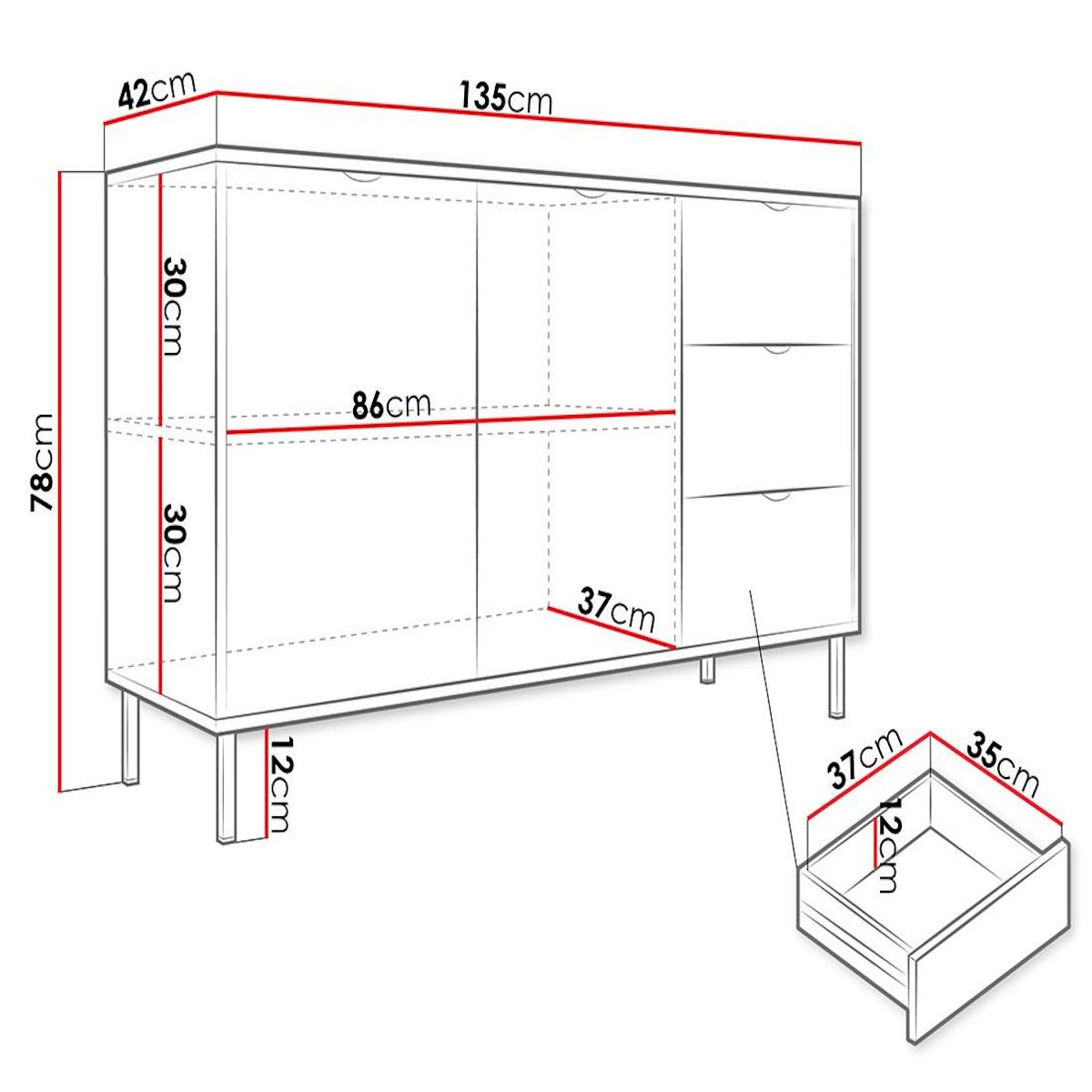 42cm
135cm
78cm
30cm
86cm
30cm
37cm
12cm
37cm
35cm
12cm