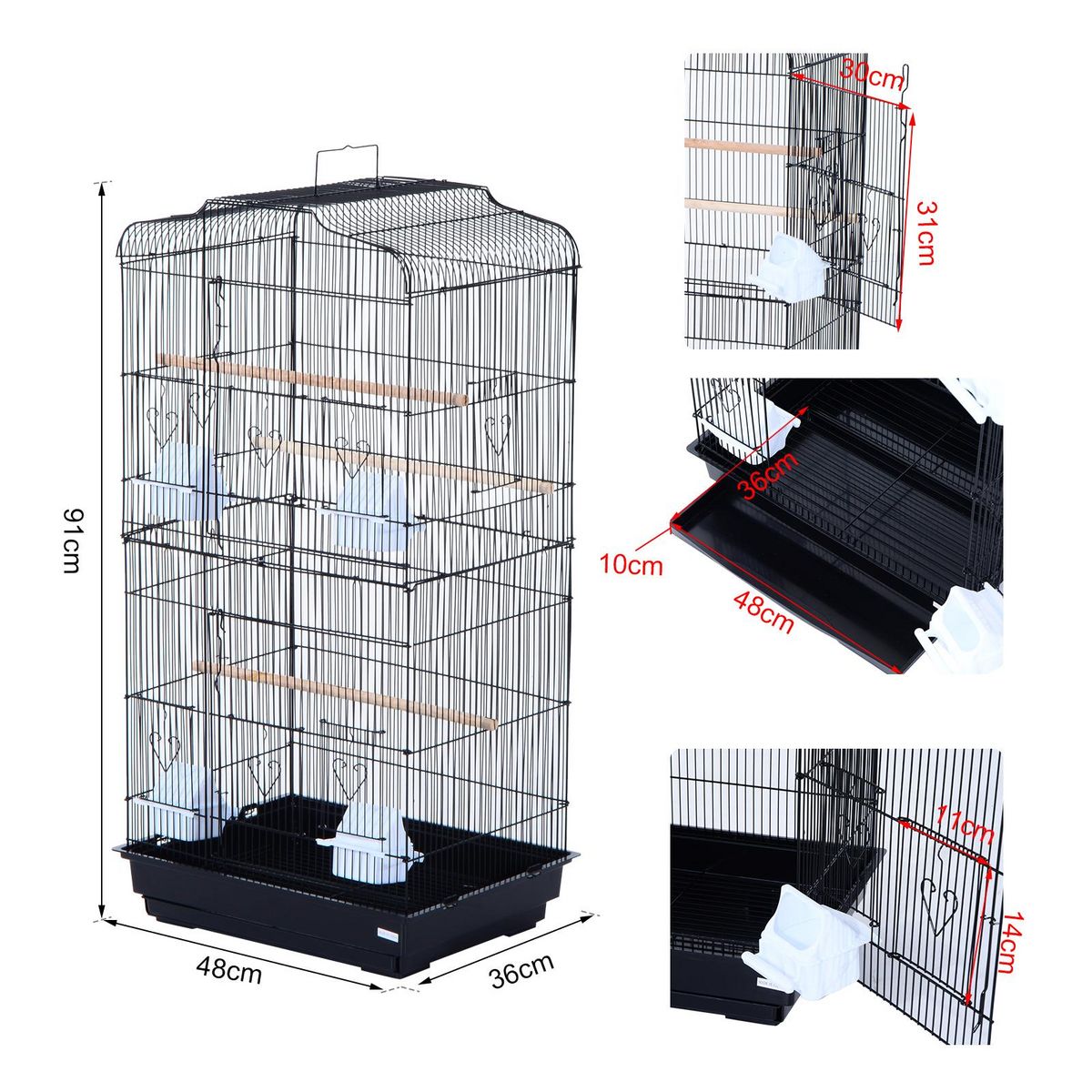 91cm

48cm

36cm

30cm

31cm

36cm

10cm

48cm

11cm

14cm