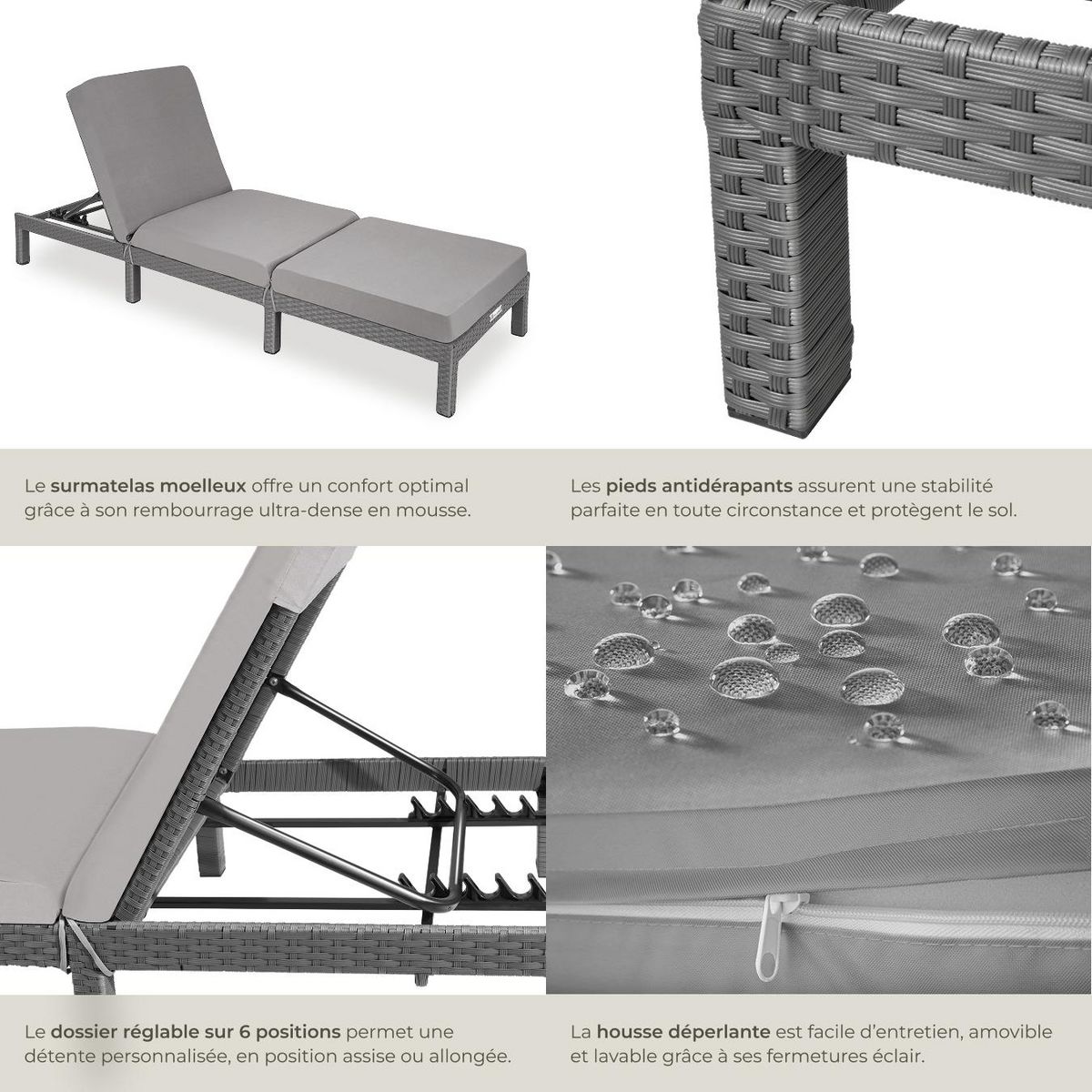 Le surmatelas moelleux offre un confort optimal grâce à son rembourrage ultra-dense en mousse.

Les pieds antidérapants assurent une stabilité parfaite en toute circonstance et protègent le sol.

Le dossier réglable sur 6 positions permet une détente personnalisée, en position assise ou allongée.

La housse déperlante est facile d'entretien, amovible et lavable grâce à ses fermetures éclair.