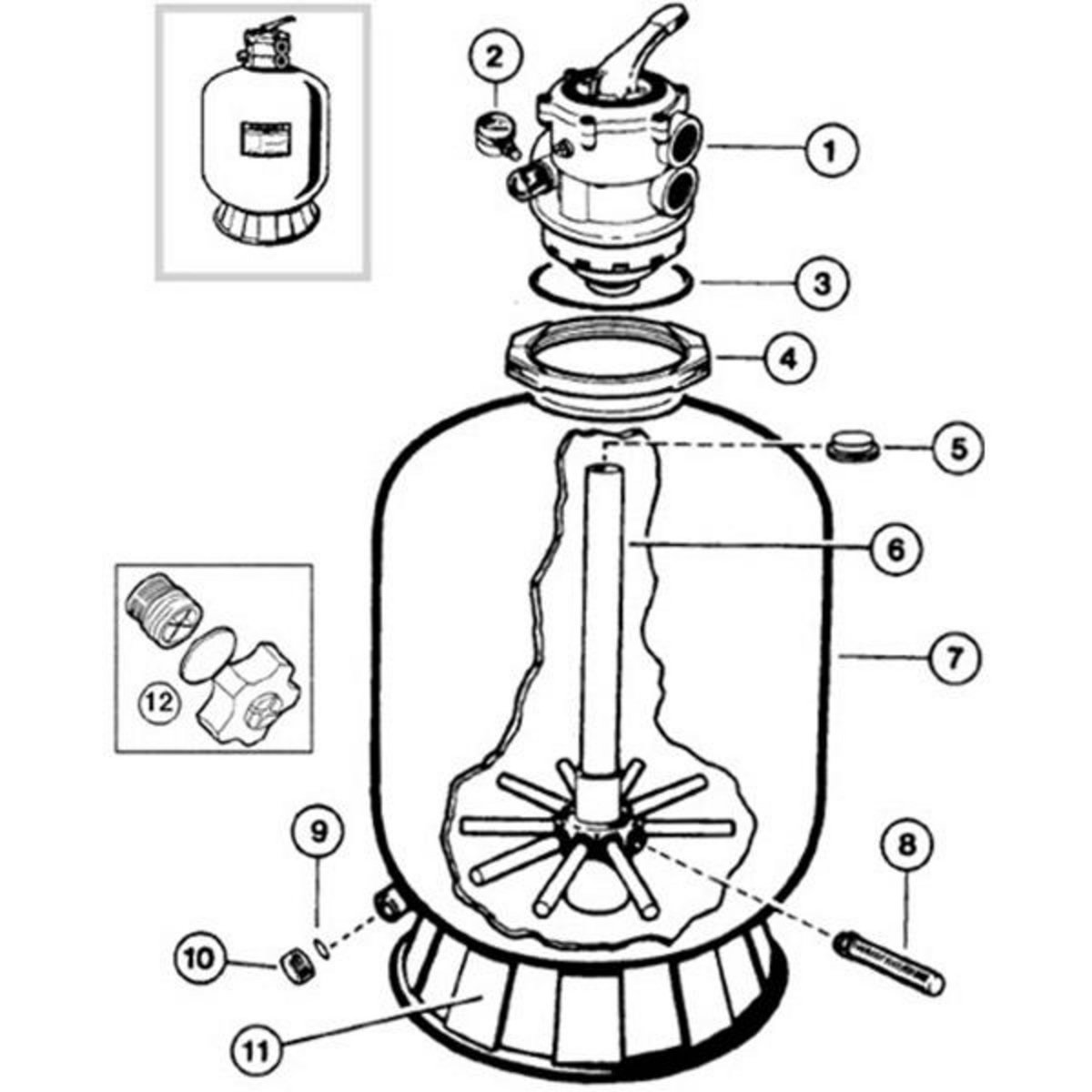 2
1
3
4
5
6
7
12
9
8
10
11