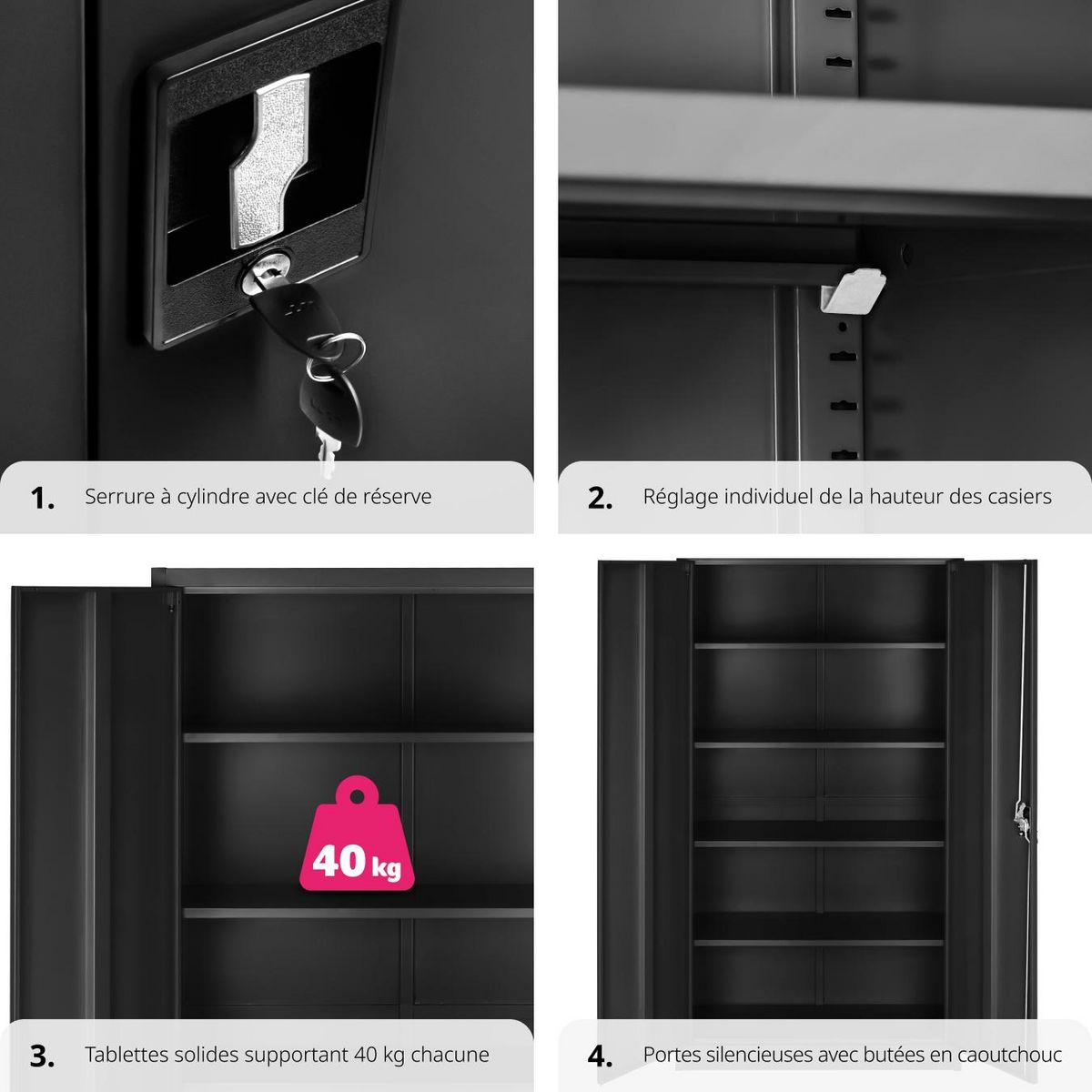 1. Serrure à cylindre avec clé de réserve

2. Réglage individuel de la hauteur des casiers

40 kg

3. Tablettes solides supportant 40 kg chacune

4. Portes silencieuses avec butées en caoutchouc