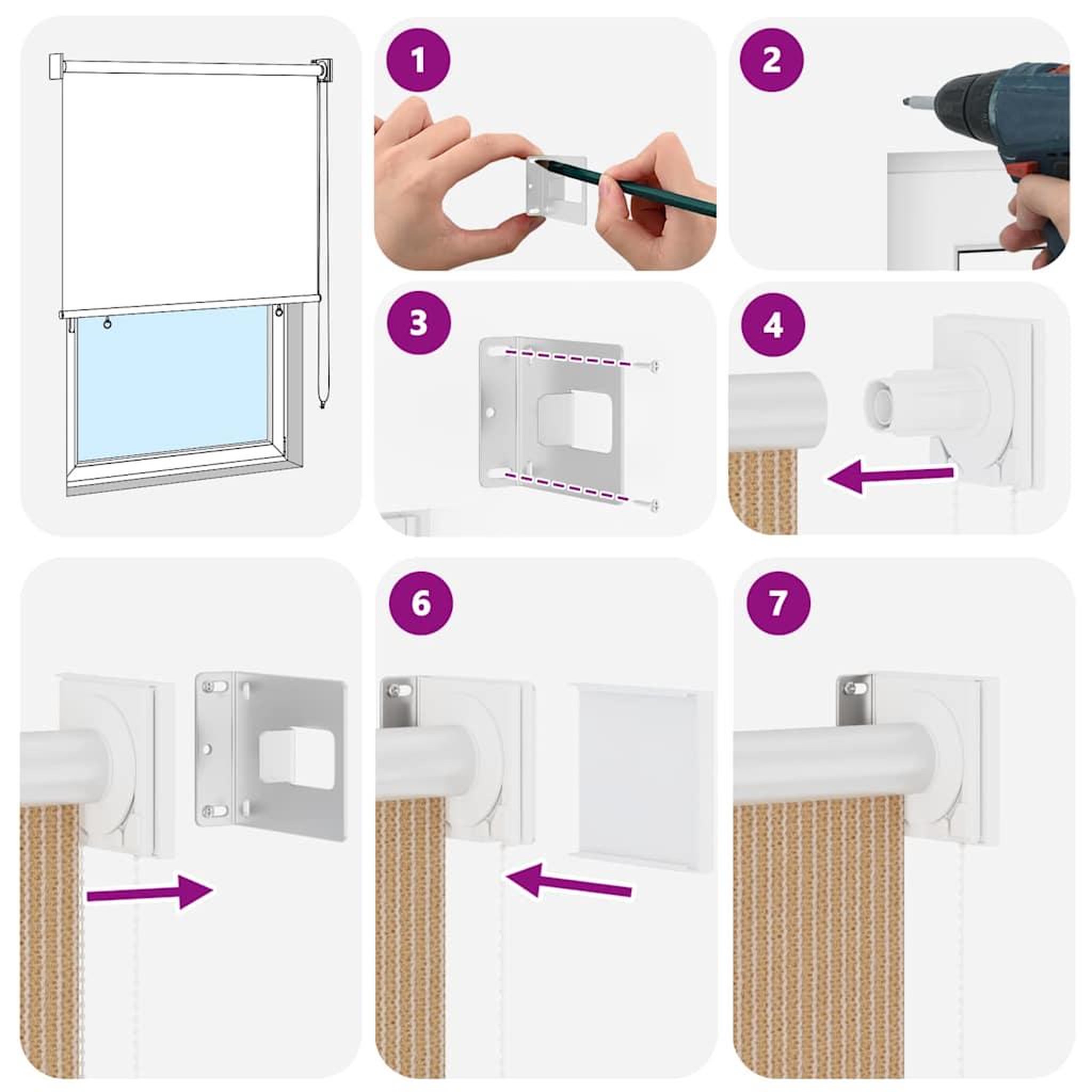 1

2

3

4

6

7