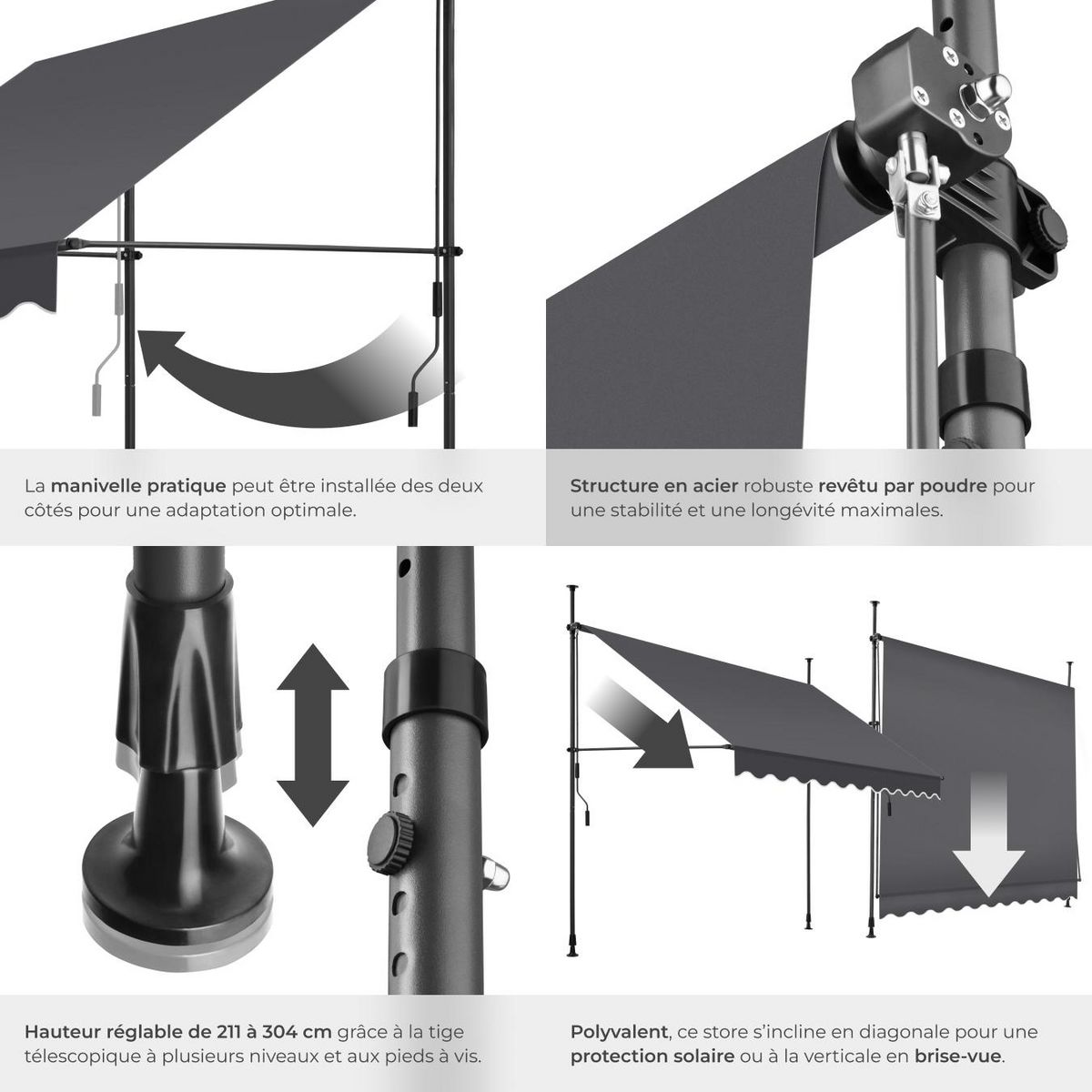 La manivelle pratique peut être installée des deux côtés pour une adaptation optimale.

Structure en acier robuste revêtu par poudre pour une stabilité et une longévité maximales.

Hauteur réglable de 211 à 304 cm grâce à la tige télescopique à plusieurs niveaux et aux pieds à vis.

Polyvalent, ce store s'incline en diagonale pour une protection solaire ou à la verticale en brise-vue.