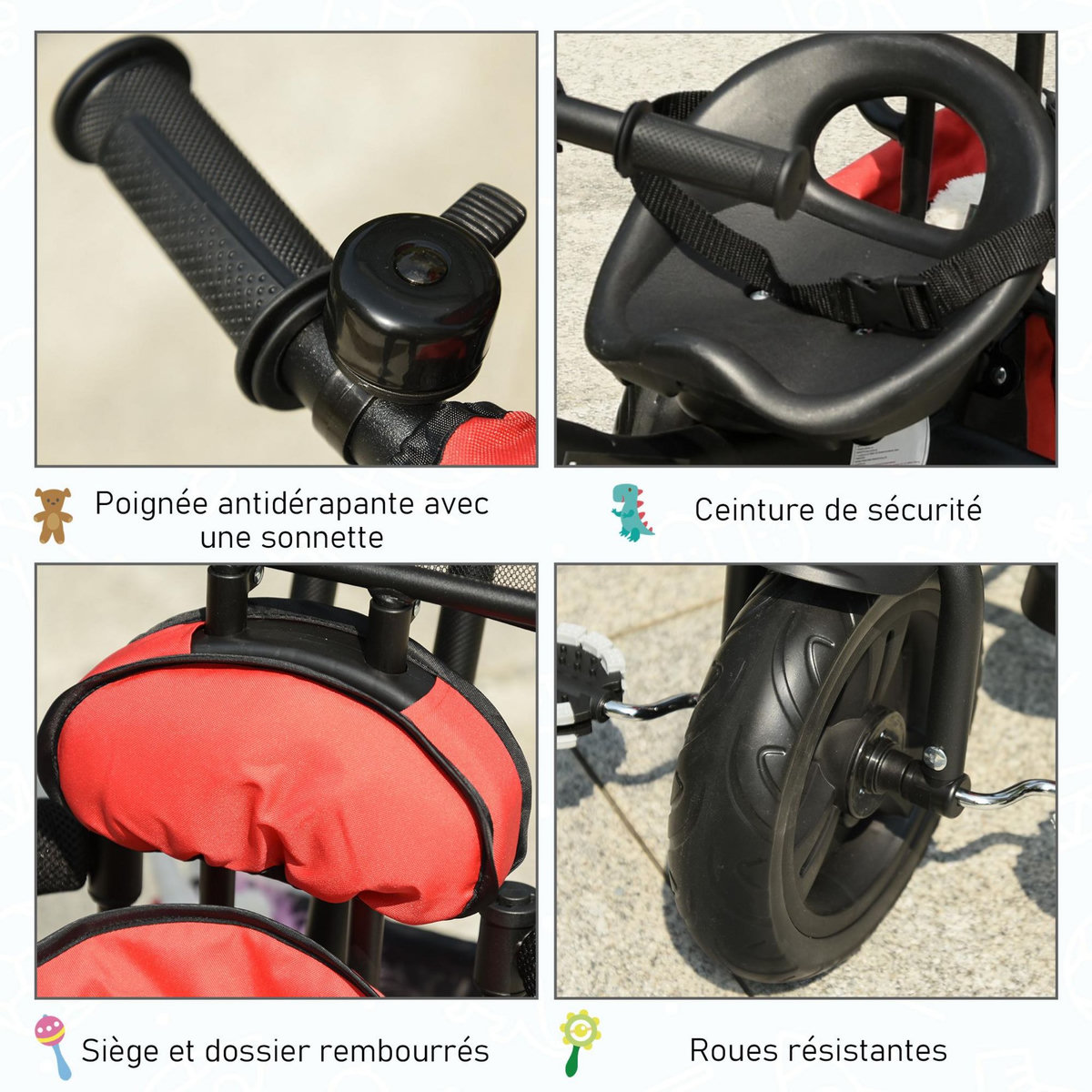 Poignée antidérapante avec une sonnette

Ceinture de sécurité

Siège et dossier rembourrés

Roues résistantes