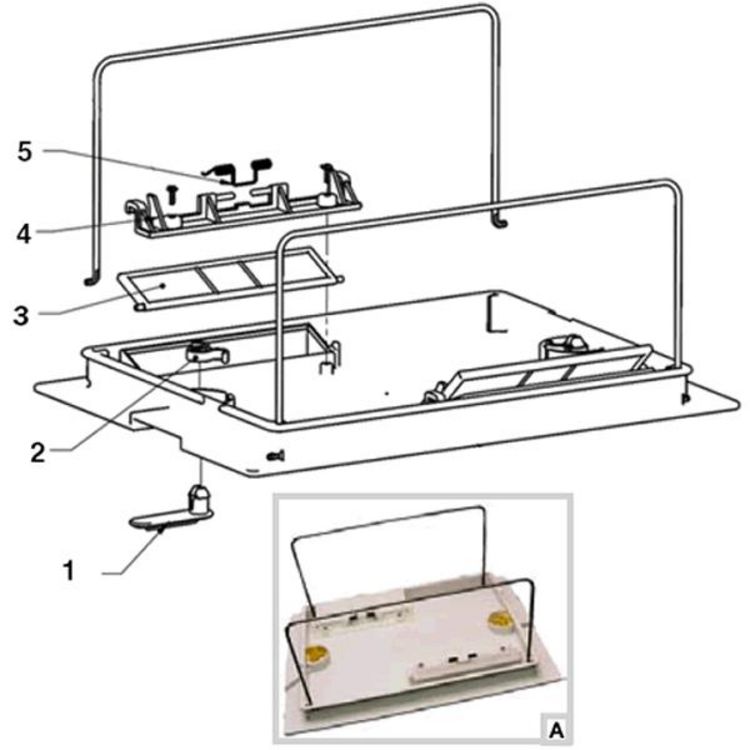 5
4
3
2
1
A