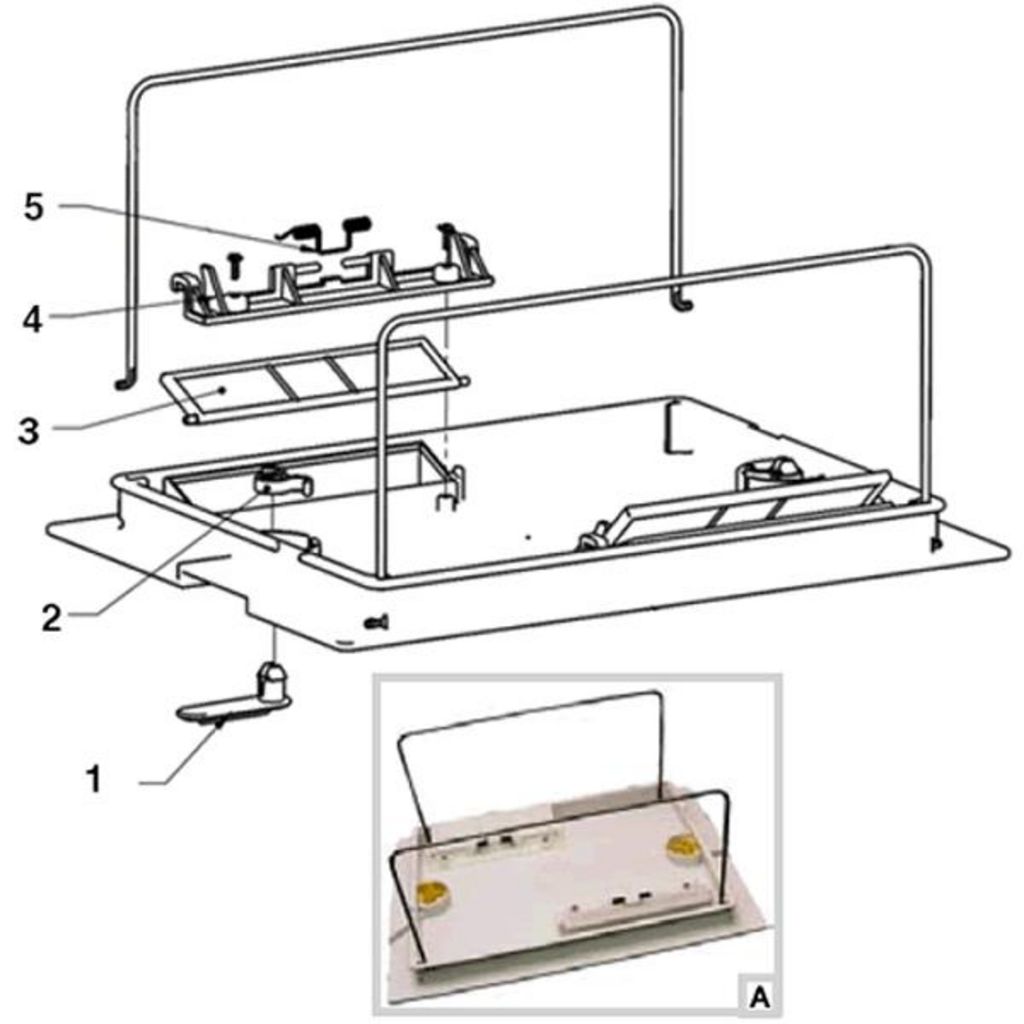 5
4
3
2
1
A