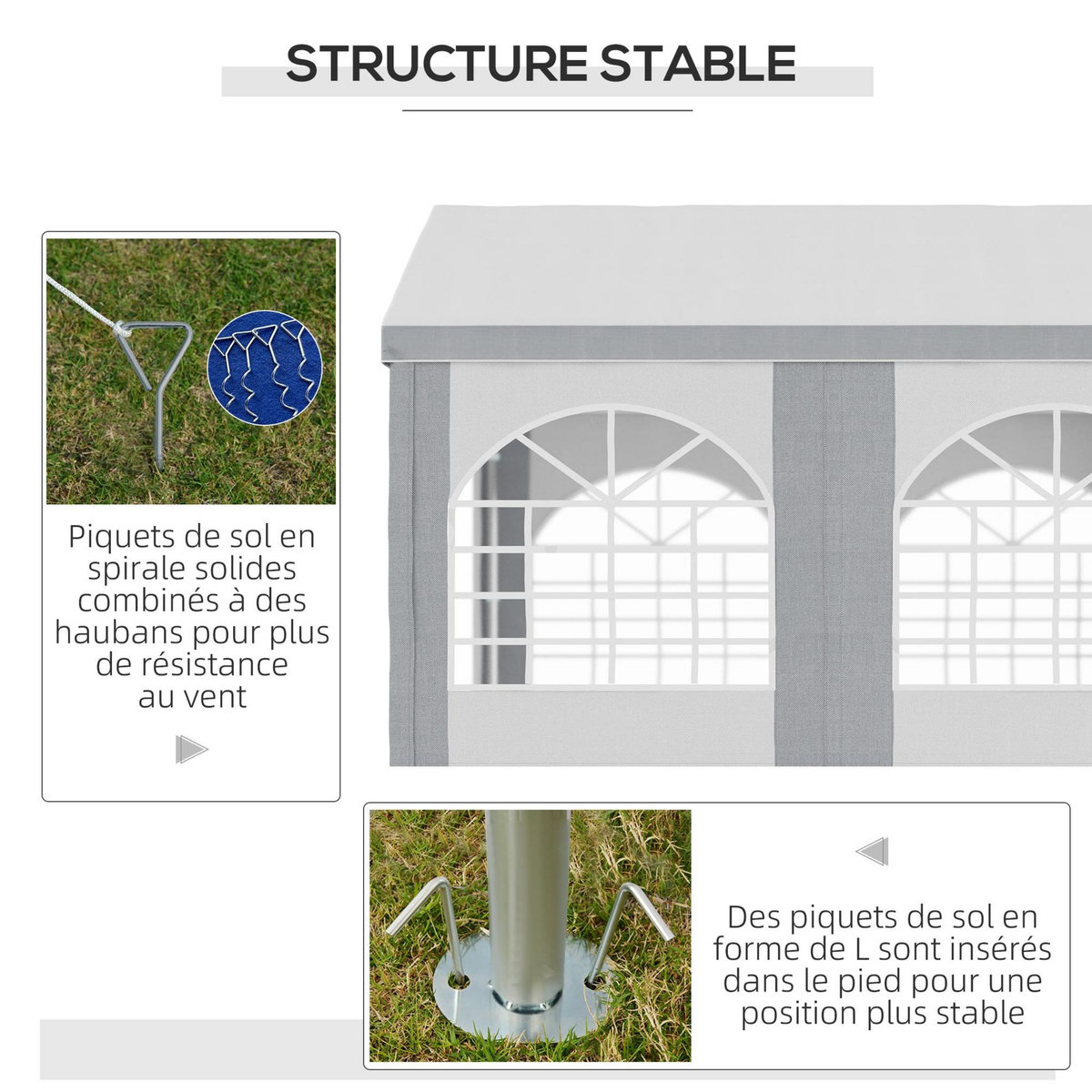 STRUCTURE STABLE

Piquets de sol en spirale solides combinés à des haubans pour plus de résistance au vent

Des piquets de sol en forme de L sont insérés dans le pied pour une position plus stable