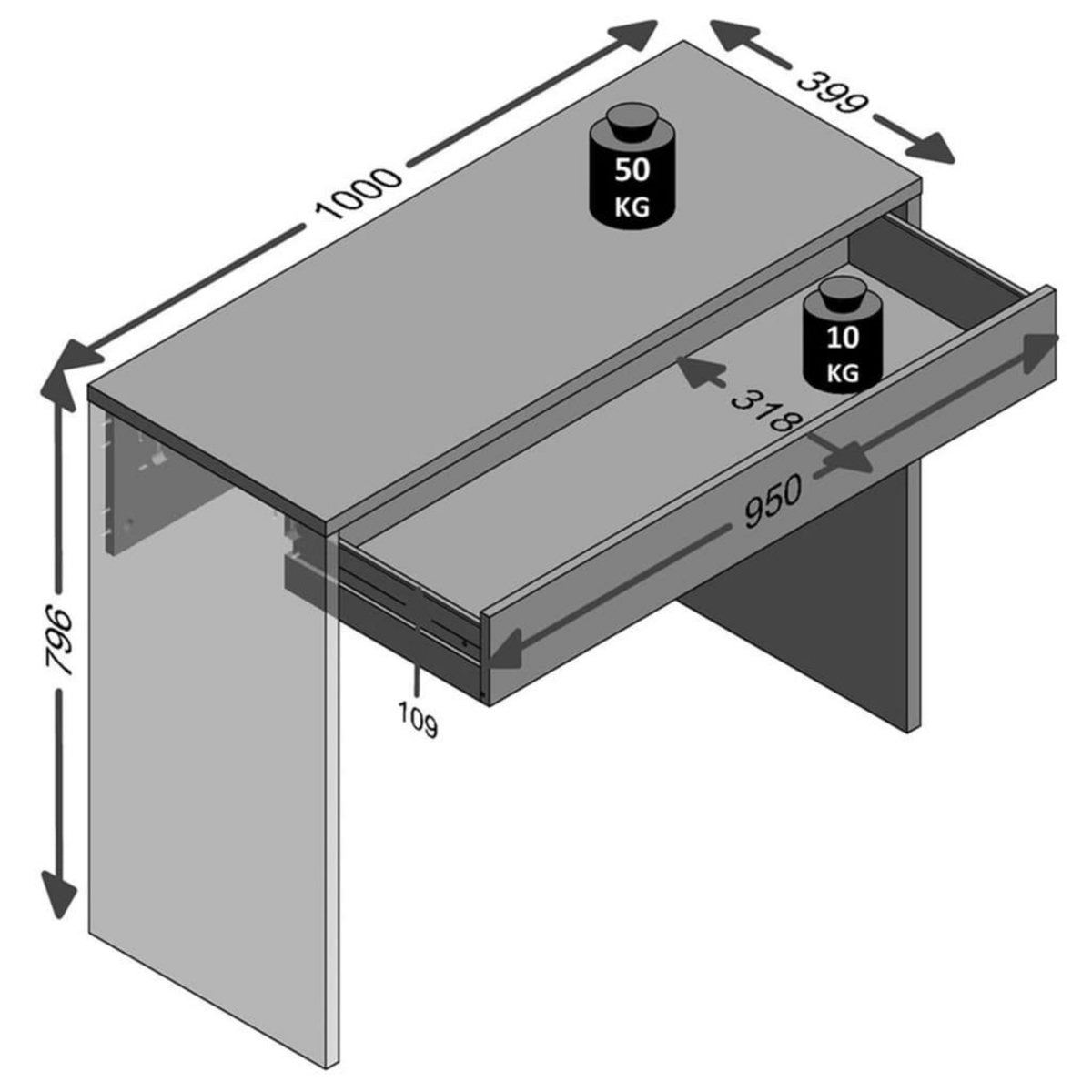 1000

399

50 KG

10 KG

318

950

796

109