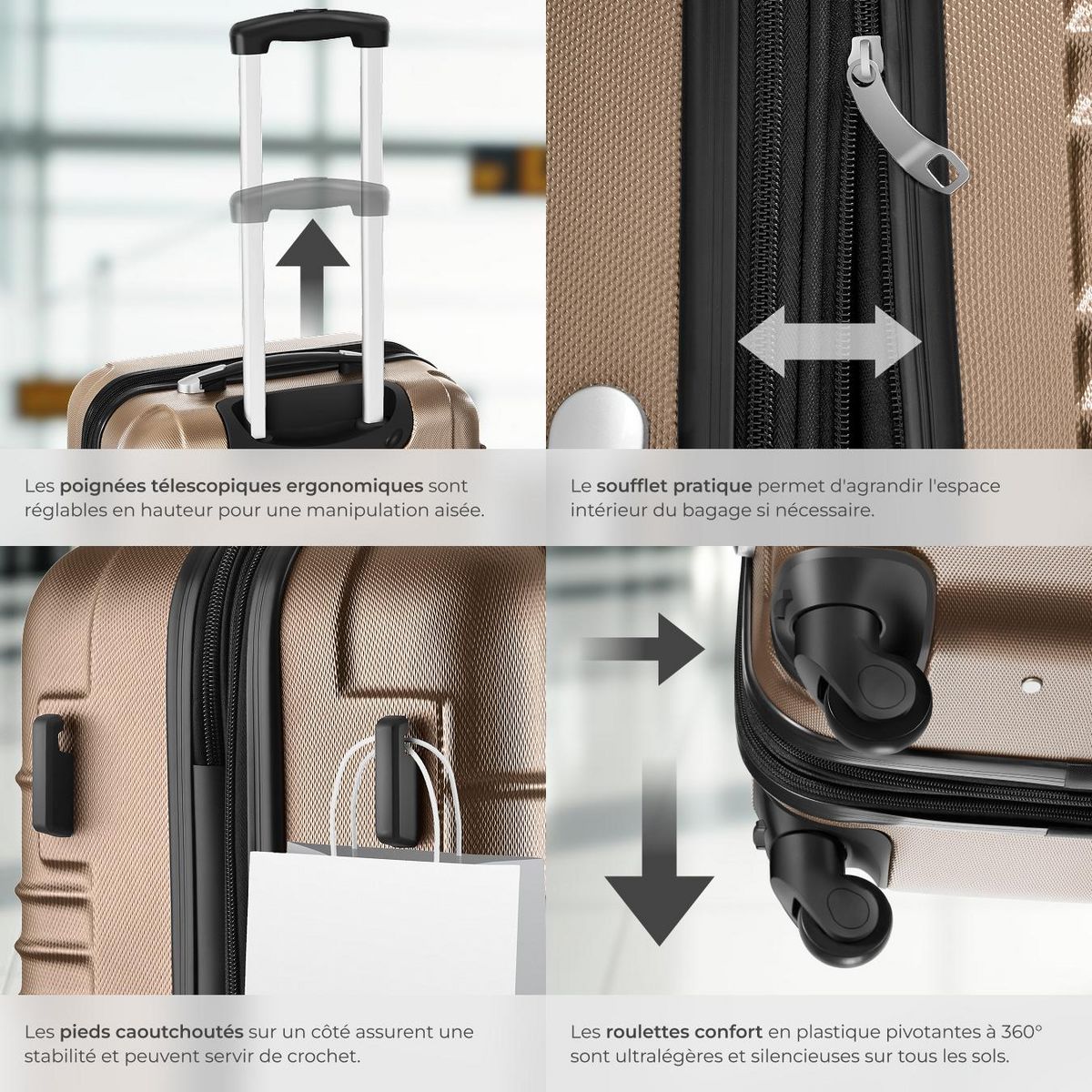 Les poignées télescopiques ergonomiques sont réglables en hauteur pour une manipulation aisée.

Le soufflet pratique permet d'agrandir l'espace intérieur du bagage si nécessaire.

Les pieds caoutchoutés sur un côté assurent une stabilité et peuvent servir de crochet.

Les roulettes confort en plastique pivotantes à 360° sont ultralégères et silencieuses sur tous les sols.